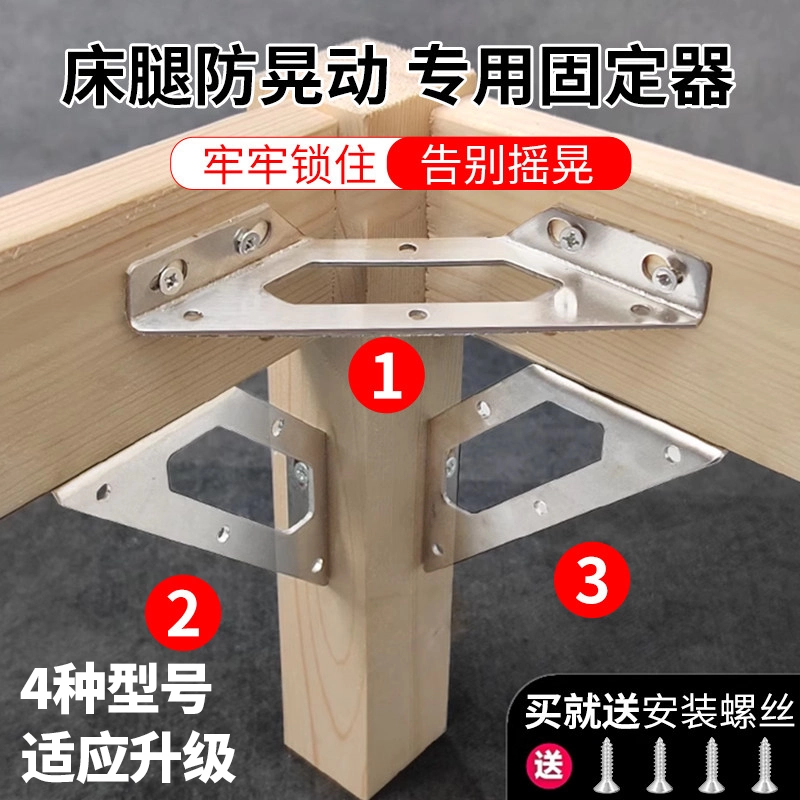 床腿防晃动 专用固定器

牢牢锁住 告别摇晃

1

2

3

4种型号
适应升级

买就送安装螺丝

送