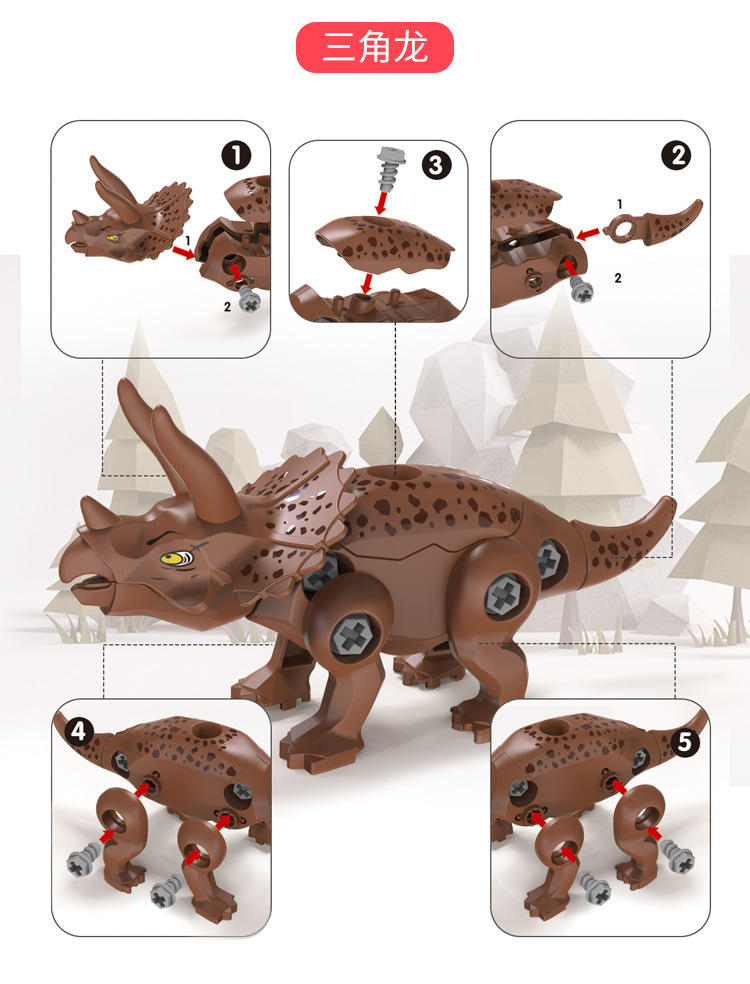 三角龙

1
1
2

3

2
1
2

4

5