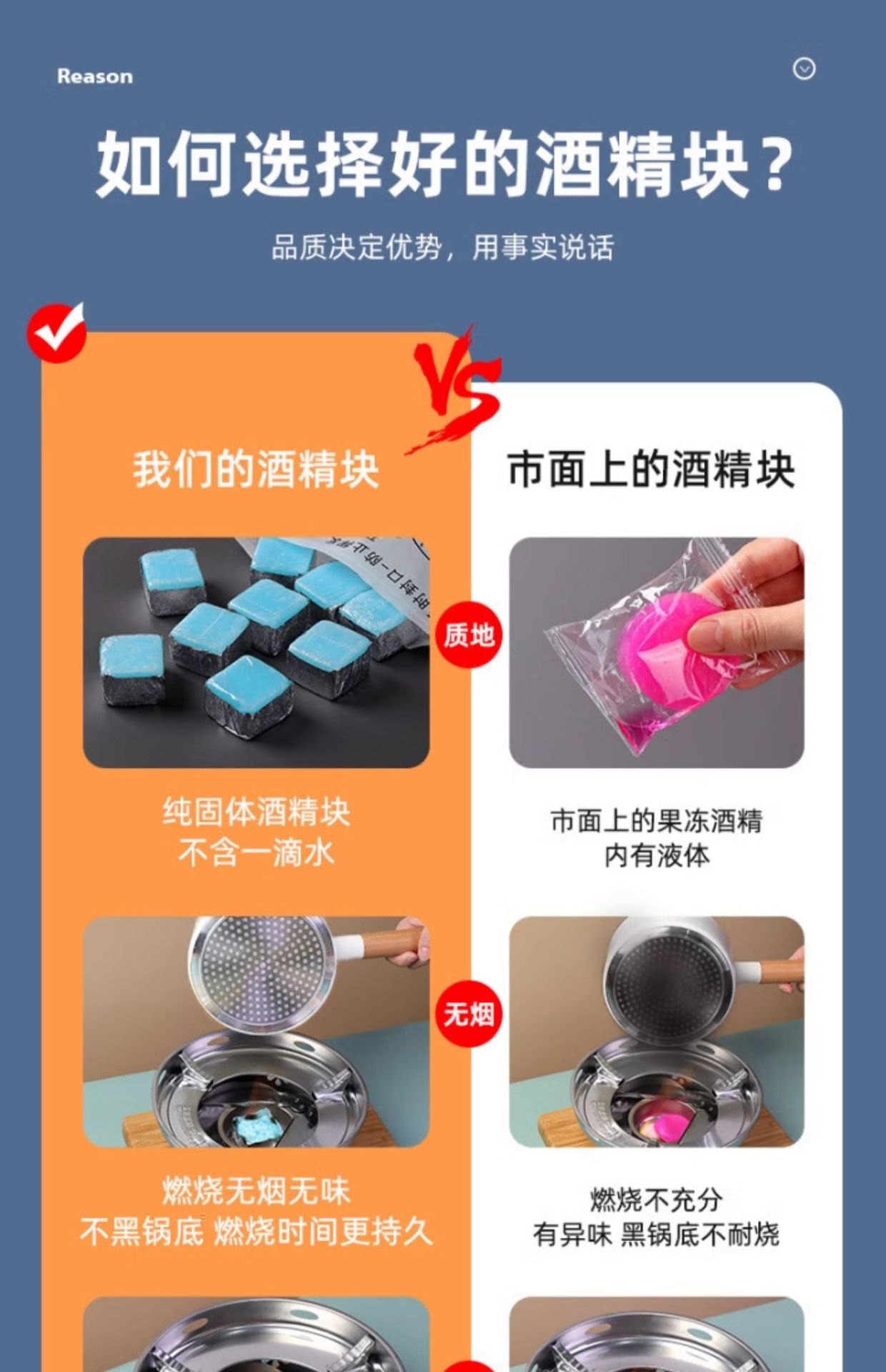 Reason

如何选择好的酒精块？

品质决定优势，用事实说话

VS

我们的酒精块

市面上的酒精块

质地

纯固体酒精块
不含一滴水

市面上的果冻酒精
内有液体

无烟

燃烧无烟无味
不黑锅底 燃烧时间更持久

燃烧不充分
有异味 黑锅底不耐烧