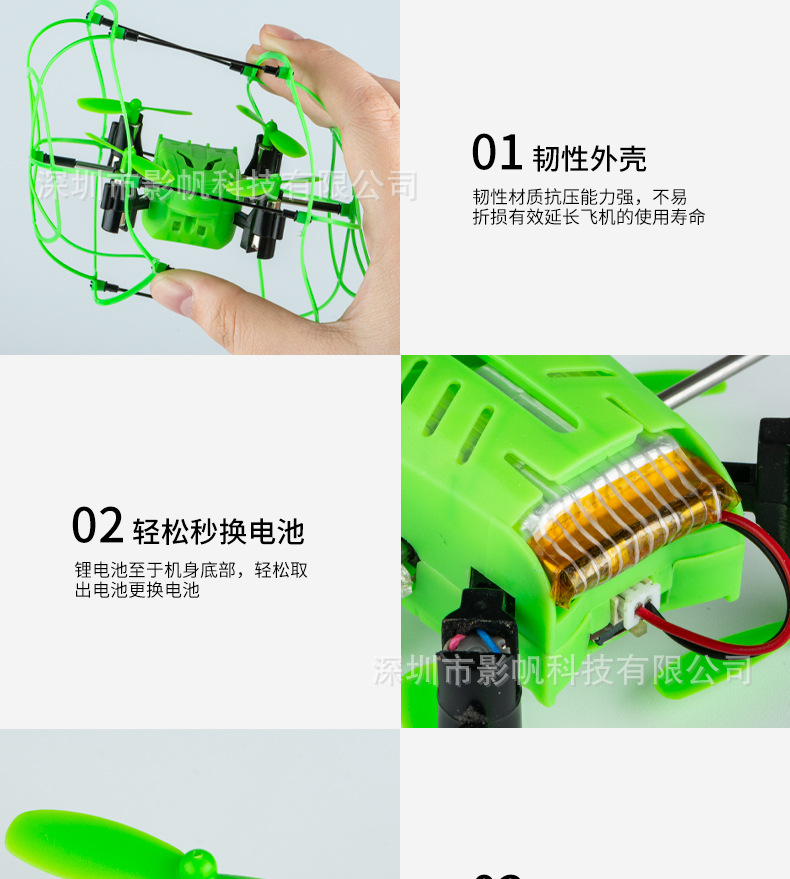 深圳市影帆科技有限公司

01 韧性外壳

韧性材质抗压能力强，不易折损有效延长飞机的使用寿命

02 轻松秒换电池

锂电池至于机身底部，轻松取出电池更换电池

深圳市影帆科技有限公司