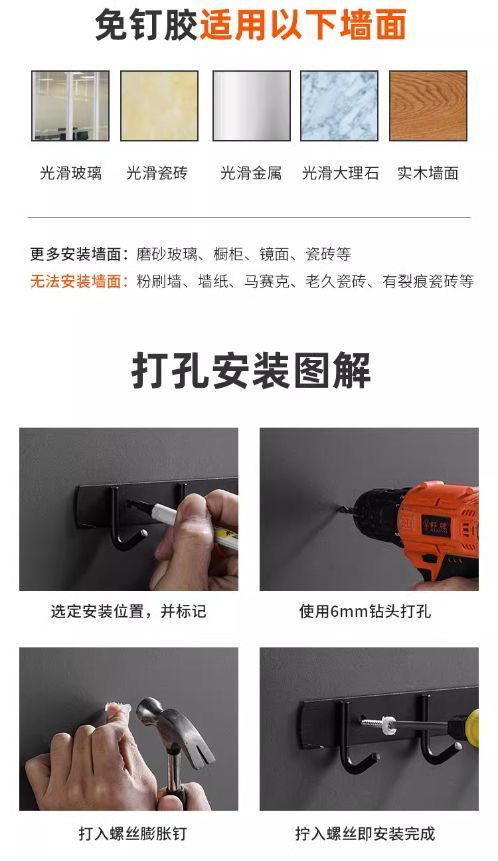 免钉胶适用以下墙面

光滑玻璃 光滑瓷砖 光滑金属 光滑大理石 实木墙面

更多安装墙面：磨砂玻璃、橱柜、镜面、瓷砖等
无法安装墙面：粉刷墙、墙纸、马赛克、老久瓷砖、有裂痕瓷砖等

打孔安装图解

选定安装位置，并标记

使用6mm钻头打孔

打入螺丝膨胀钉

拧入螺丝即安装完成