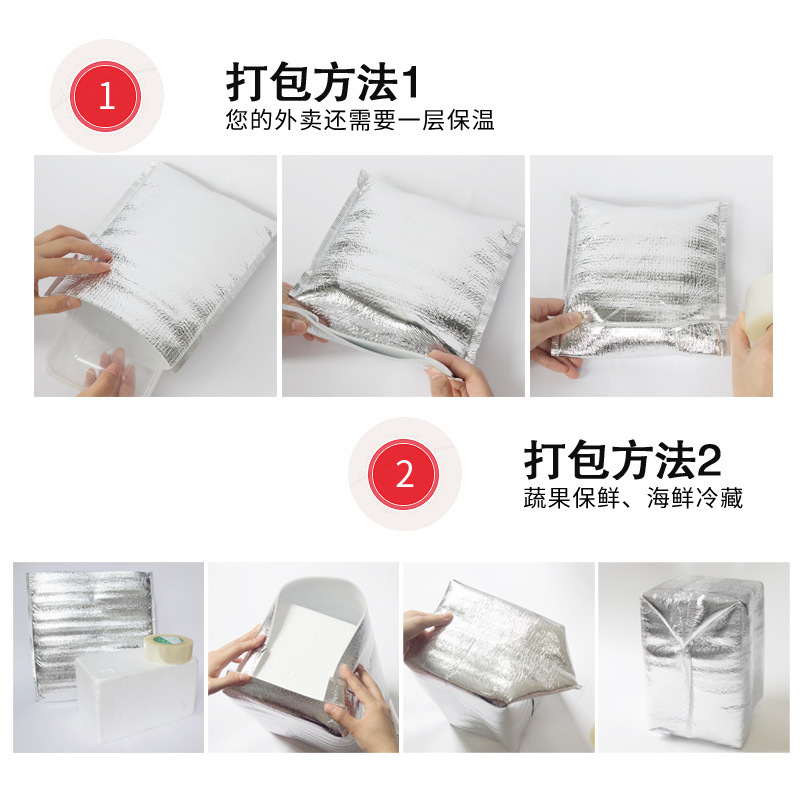 1
打包方法1
您的外卖还需要一层保温

2
打包方法2
蔬果保鲜、海鲜冷藏