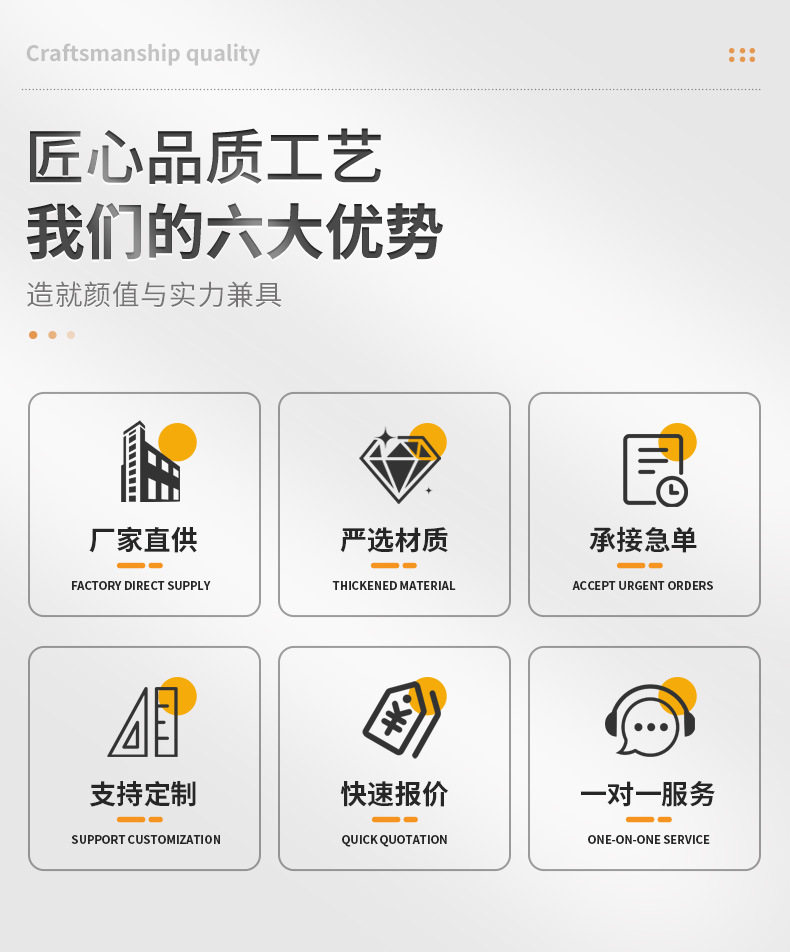 Craftsmanship quality

匠心品质工艺
我们的六大优势

造就颜值与实力兼具

厂家直供
FACTORY DIRECT SUPPLY

严选材质
THICKENED MATERIAL

承接急单
ACCEPT URGENT ORDERS

支持定制
SUPPORT CUSTOMIZATION

快速报价
QUICK QUOTATION

一对一服务
ONE-ON-ONE SERVICE