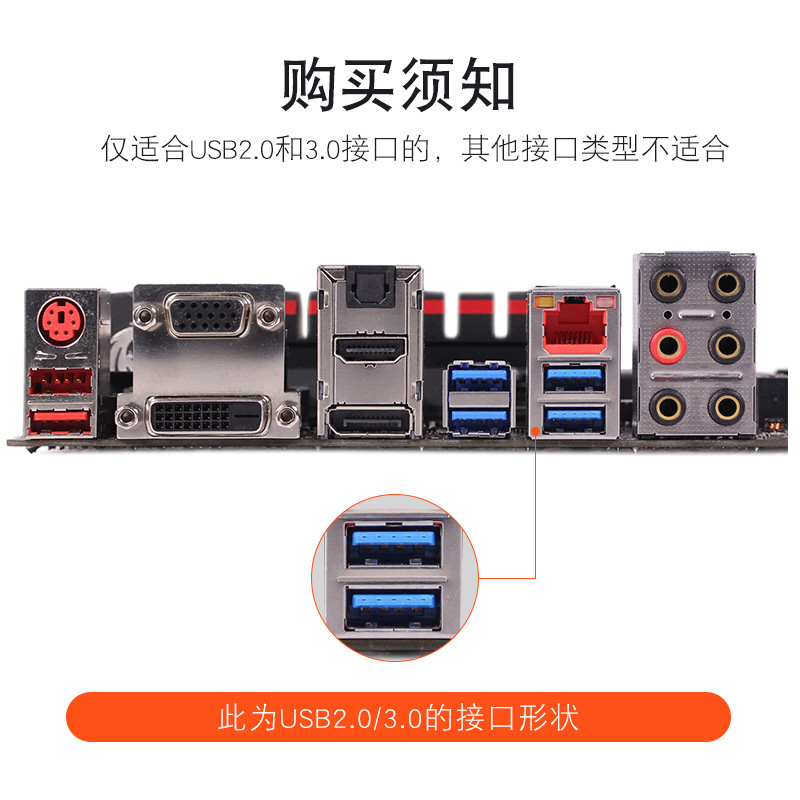 购买须知

仅适合USB2.0和3.0接口的，其他接口类型不适合

此为USB2.0/3.0的接口形状