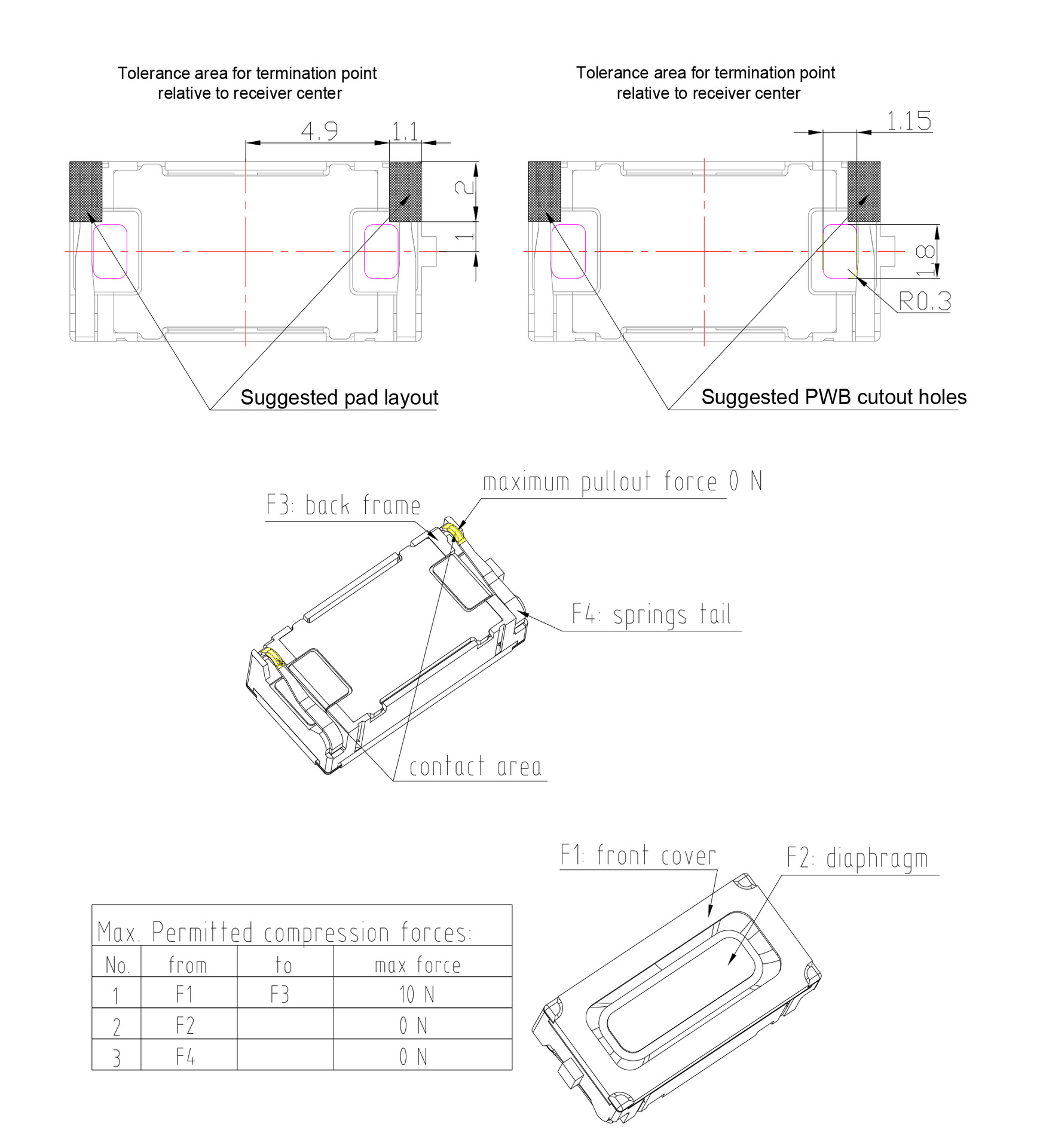 Tolerance area for termination point relative to receiver center

4.9

1.1

2

1

Suggested pad layout

Tolerance area for termination point relative to receiver center

1.15

1.8

R0.3

Suggested PWB cutout holes

maximum pullout force 0 N

F3: back frame

F4: springs tail

contact area

F1: front cover

F2: diaphragm

Max. Permitted compression forces:

| No. | from | to | max force |
|---|---|---|---|
| 1 | F1 | F3 | 10 N |
| 2 | F2 | | 0 N |
| 3 | F4 | | 0 N |