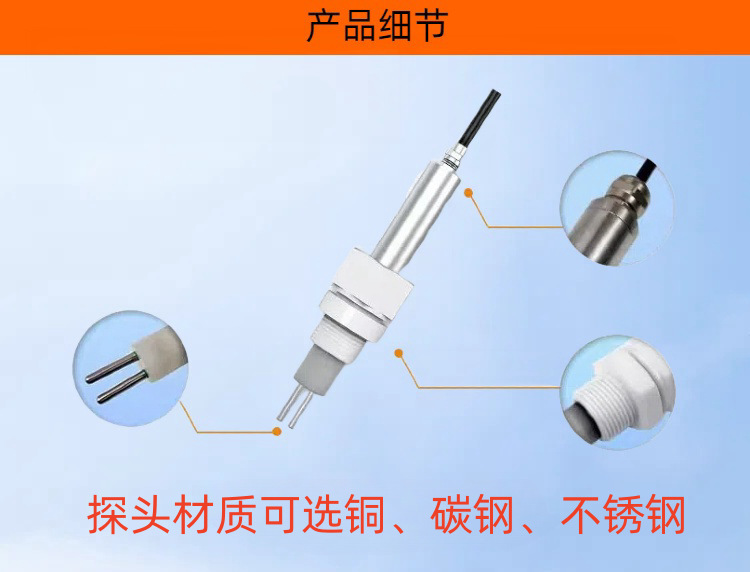 产品细节

探头材质可选铜、碳钢、不锈钢