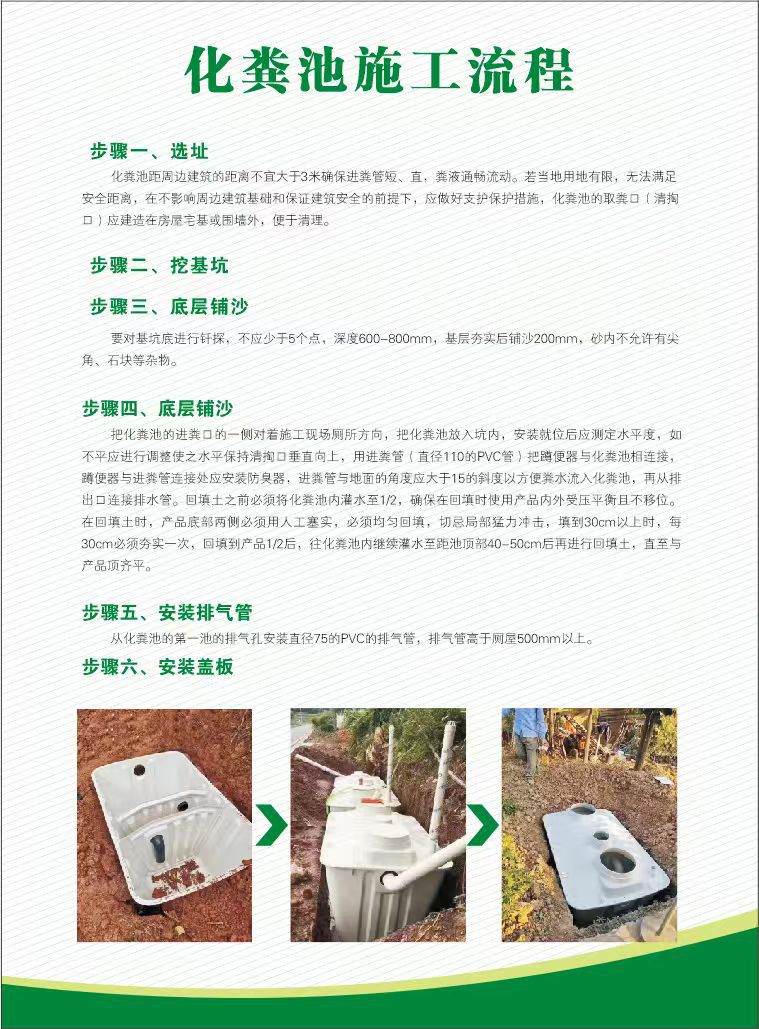 化粪池施工流程

步骤一、选址

化粪池距周边建筑的距离不宜大于3米确保进粪管短、直，粪液通畅流动。若当地用地有限，无法满足安全距离，在不影响周边建筑基础和保证建筑安全的前提下，应做好支护保护措施，化粪池的取粪口（清掏口）应建造在房屋宅基或围墙外，便于清理。

步骤二、挖基坑

步骤三、底层铺沙

要对基坑底进行钎探，不应少于5个点，深度600–800mm，基层夯实后铺沙200mm，砂内不允许有尖角、石块等杂物。

步骤四、底层铺沙

把化粪池的进粪口的一侧对着施工现场厕所方向，把化粪池放入坑内，安装就位后应测定水平度，如不平应进行调整使之水平保持清掏口垂直向上，用进粪管（直径110的PVC管）把蹲便器与化粪池相连接，蹲便器与进粪管连接处应安装防臭器，进粪管与地面的角度应大于15的斜度以方便粪水流入化粪池，再从排出口连接排水管。回填土之前必须将化粪池内灌水至1/2，确保在回填时使用产品内外受压平衡且不移位。在回填土时，产品底部两侧必须用人工塞实，必须均匀回填，切忌局部猛力冲击，填到30cm以上时，每30cm必须夯实一次，回填到产品1/2后，往化粪池内继续灌水至距池顶部40–50cm后再进行回填土，直至与产品顶齐平。

步骤五、安装排气管

从化粪池的第一池的排气孔安装直径75的PVC的排气管，排气管高于厕屋500mm以上。

步骤六、安装盖板