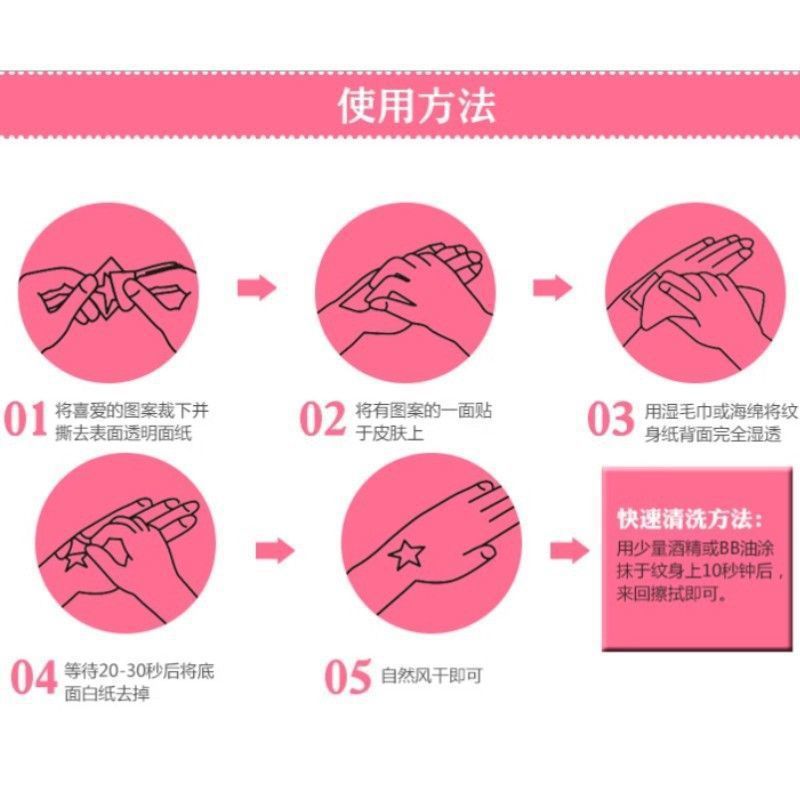 使用方法

01 将喜爱的图案裁下并撕去表面透明面纸

02 将有图案的一面贴于皮肤上

03 用湿毛巾或海绵将纹身纸背面完全湿透

04 等待20-30秒后将底面白纸去掉

05 自然风干即可

快速清洗方法：
用少量酒精或BB油涂抹于纹身上10秒钟后，来回擦拭即可。