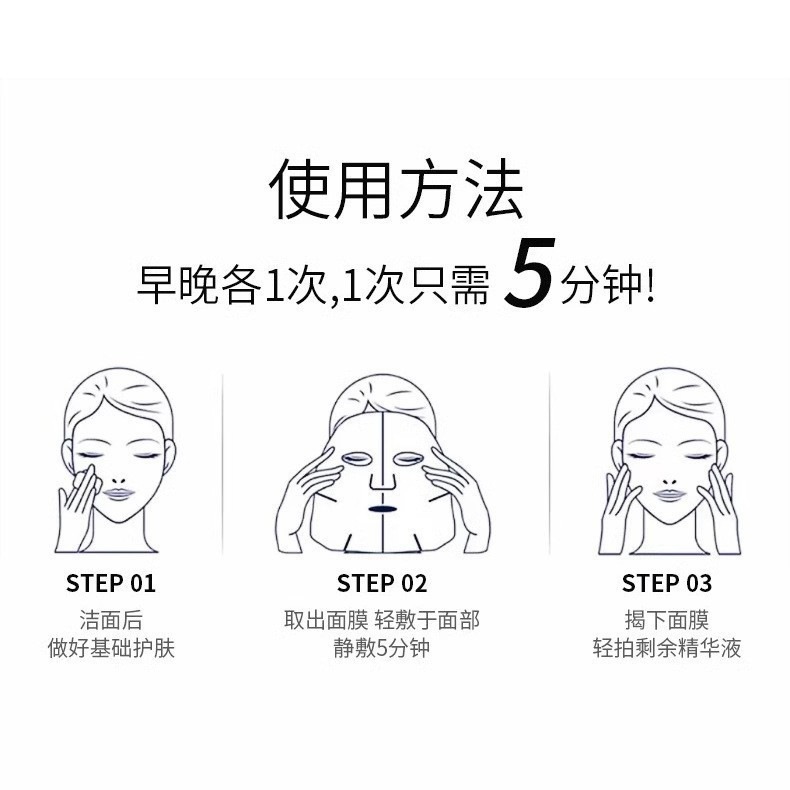 使用方法

早晚各1次,1次只需 5分钟!

STEP 01
洁面后
做好基础护肤

STEP 02
取出面膜 轻敷于面部
静敷5分钟

STEP 03
揭下面膜
轻拍剩余精华液