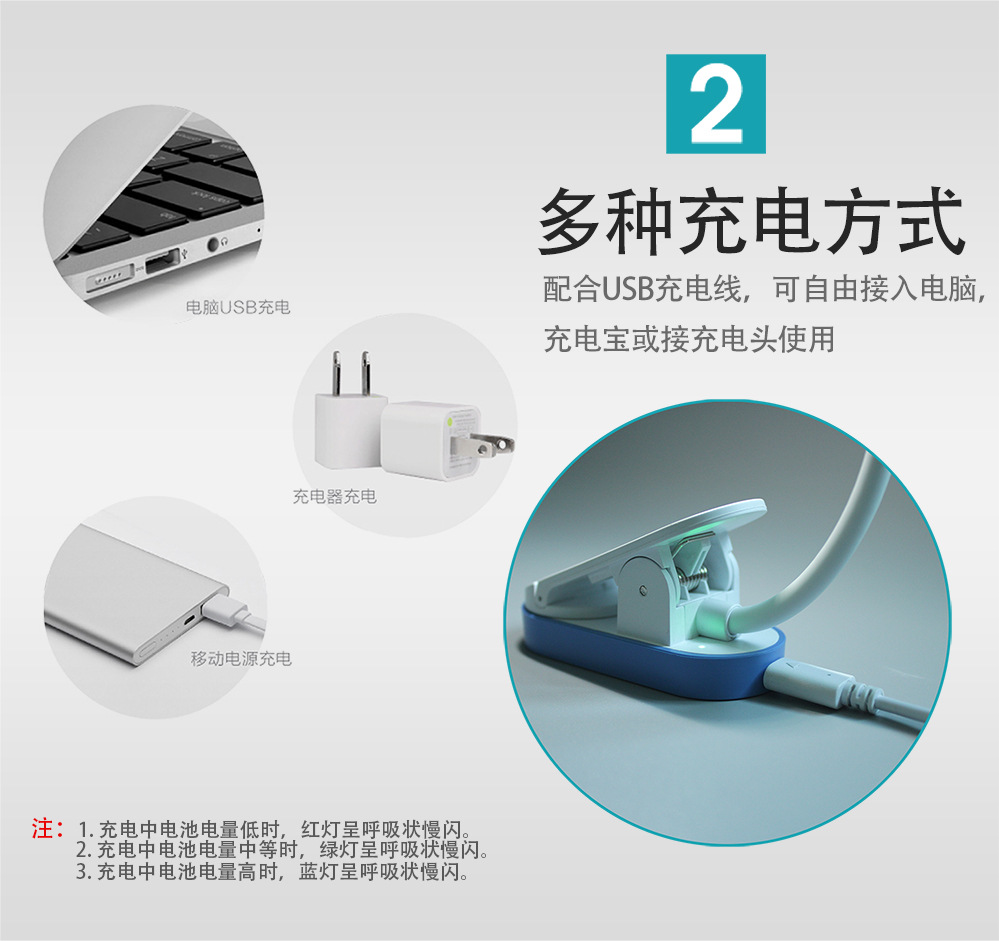 2

多种充电方式

配合USB充电线，可自由接入电脑，充电宝或接充电头使用

电脑USB充电

充电器充电

移动电源充电

注：1. 充电中电池电量低时，红灯呈呼吸状慢闪。
2. 充电中电池电量中等时，绿灯呈呼吸状慢闪。
3. 充电中电池电量高时，蓝灯呈呼吸状慢闪。