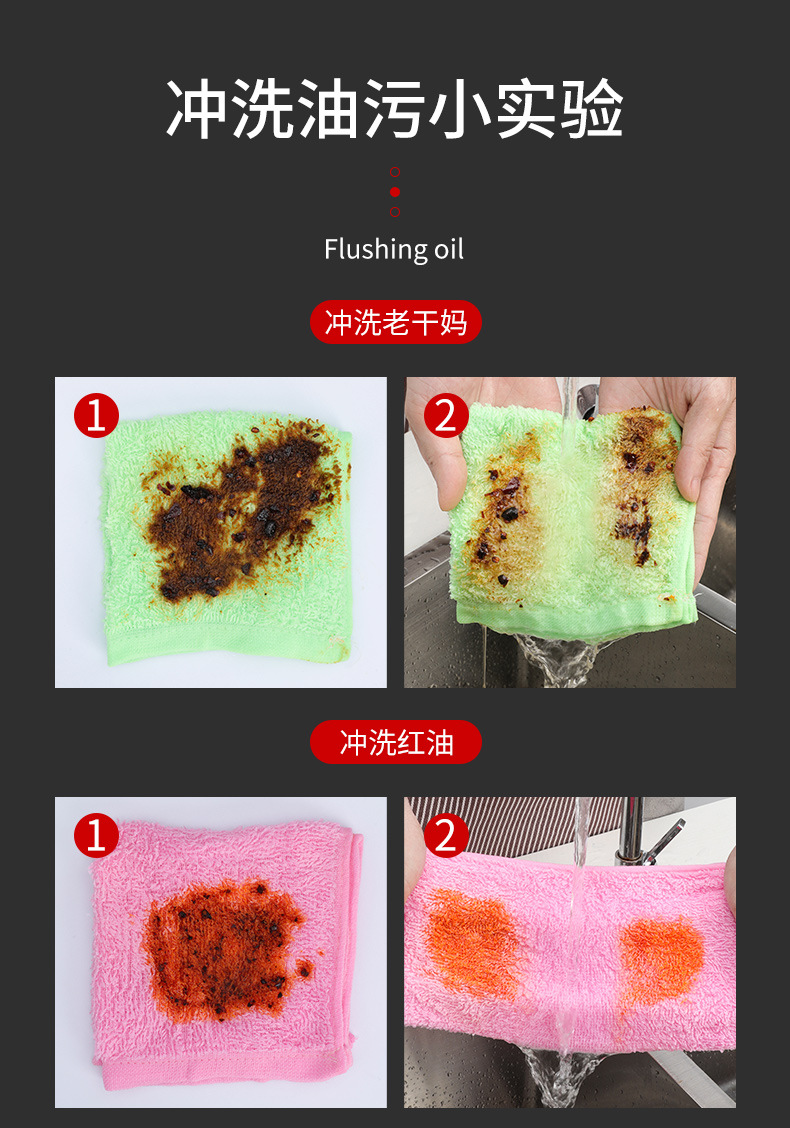 冲洗油污小实验

Flushing oil

冲洗老干妈

1

2

冲洗红油

1

2