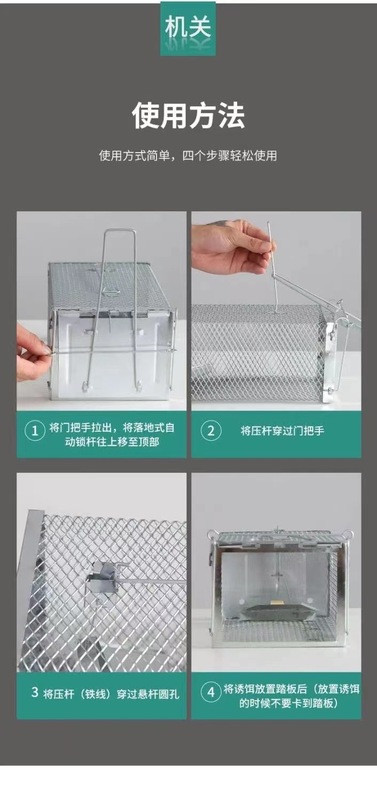 机关

使用方法

使用方式简单，四个步骤轻松使用

① 将门把手拉出，将落地式自动锁杆往上移至顶部

② 将压杆穿过门把手

3 将压杆（铁线）穿过悬杆圆孔

④ 将诱饵放置踏板后（放置诱饵的时候不要卡到踏板）