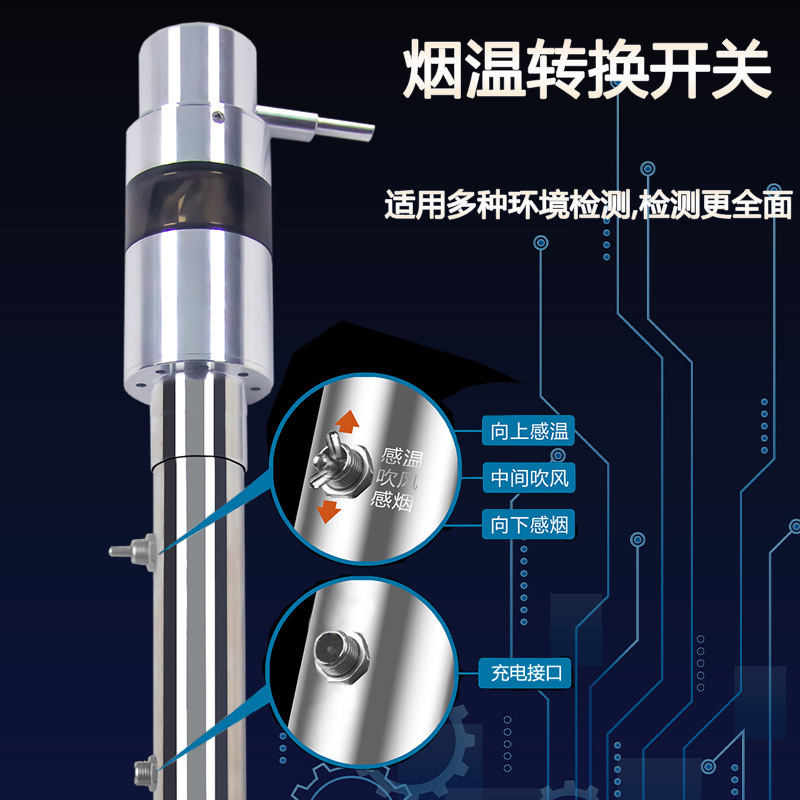 烟温转换开关

适用多种环境检测,检测更全面

感温
吹风
感烟

向上感温

中间吹风

向下感烟

充电接口