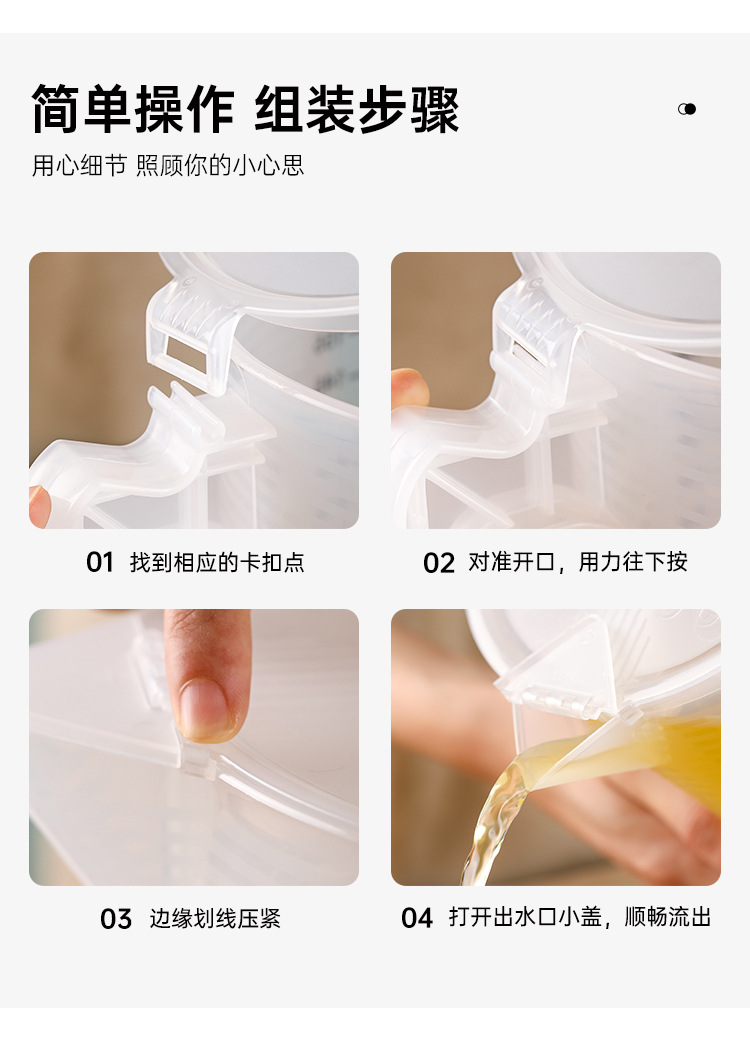 简单操作 组装步骤

用心细节 照顾你的小心思

01 找到相应的卡扣点

02 对准开口，用力往下按

03 边缘划线压紧

04 打开出水口小盖，顺畅流出