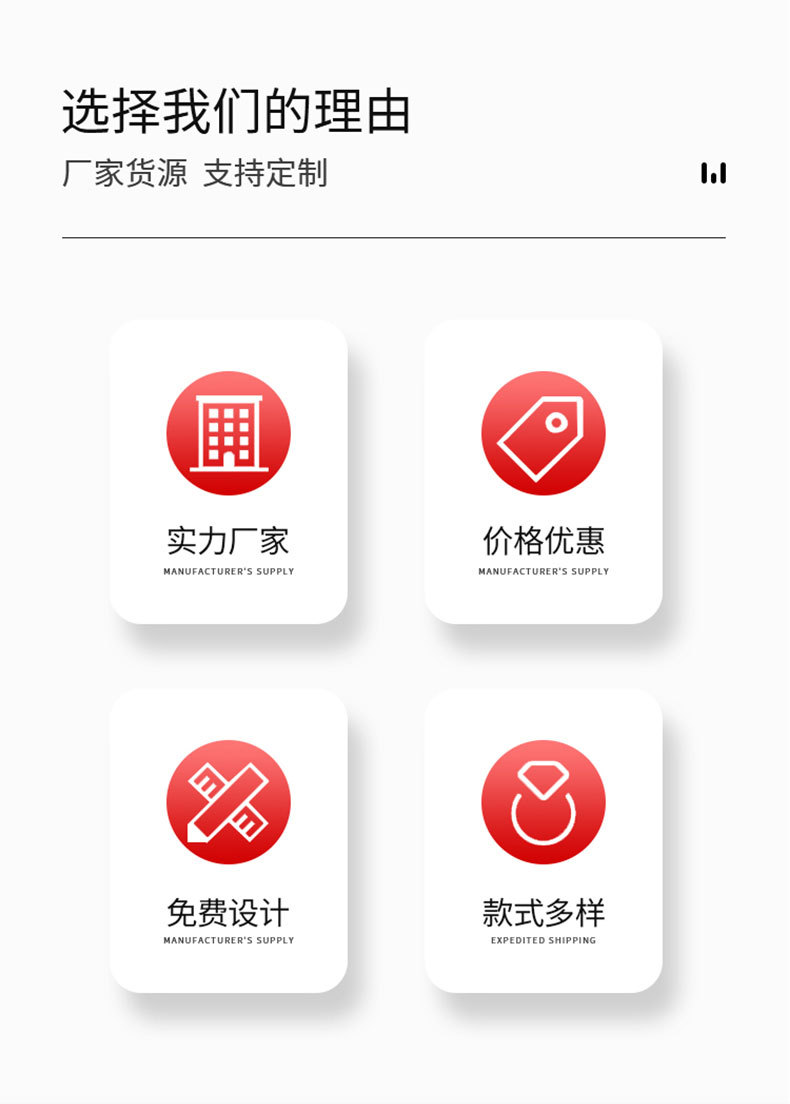 选择我们的理由

厂家货源 支持定制

实力厂家
MANUFACTURER'S SUPPLY

价格优惠
MANUFACTURER'S SUPPLY

免费设计
MANUFACTURER'S SUPPLY

款式多样
EXPEDITED SHIPPING