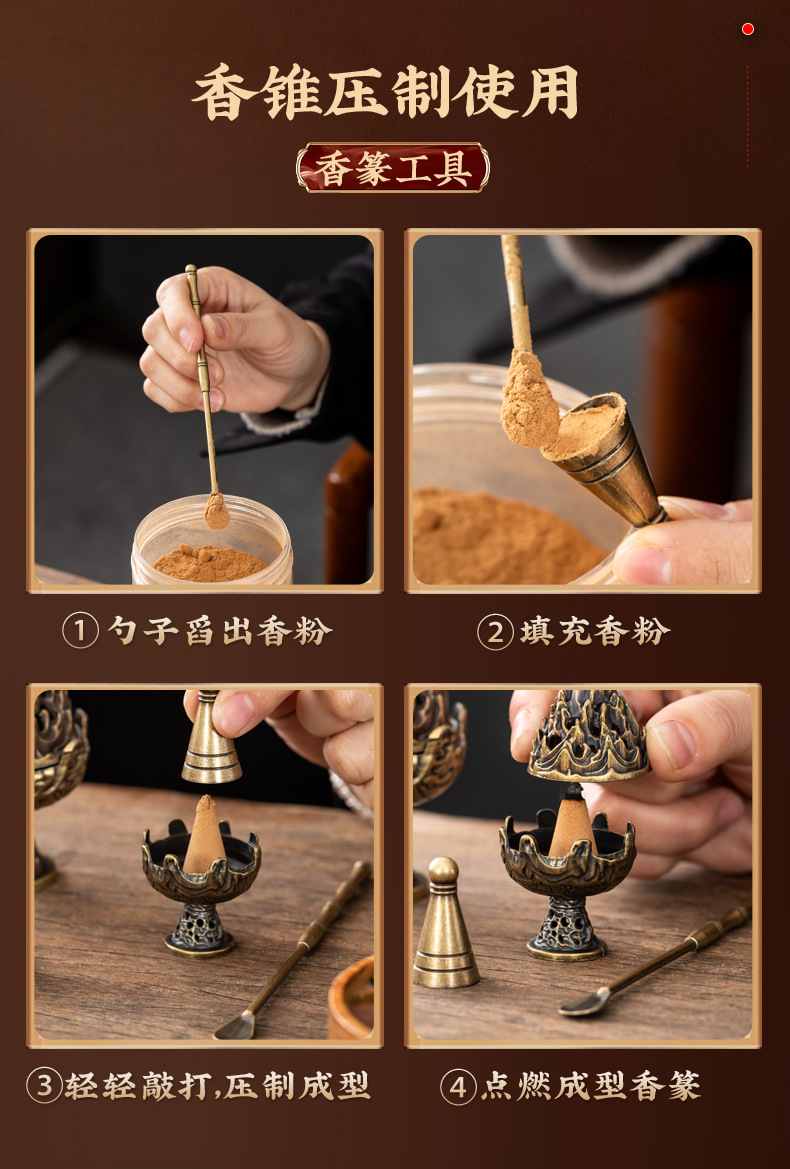 香锥压制使用

香篆工具

①勺子舀出香粉

②填充香粉

③轻轻敲打,压制成型

④点燃成型香篆