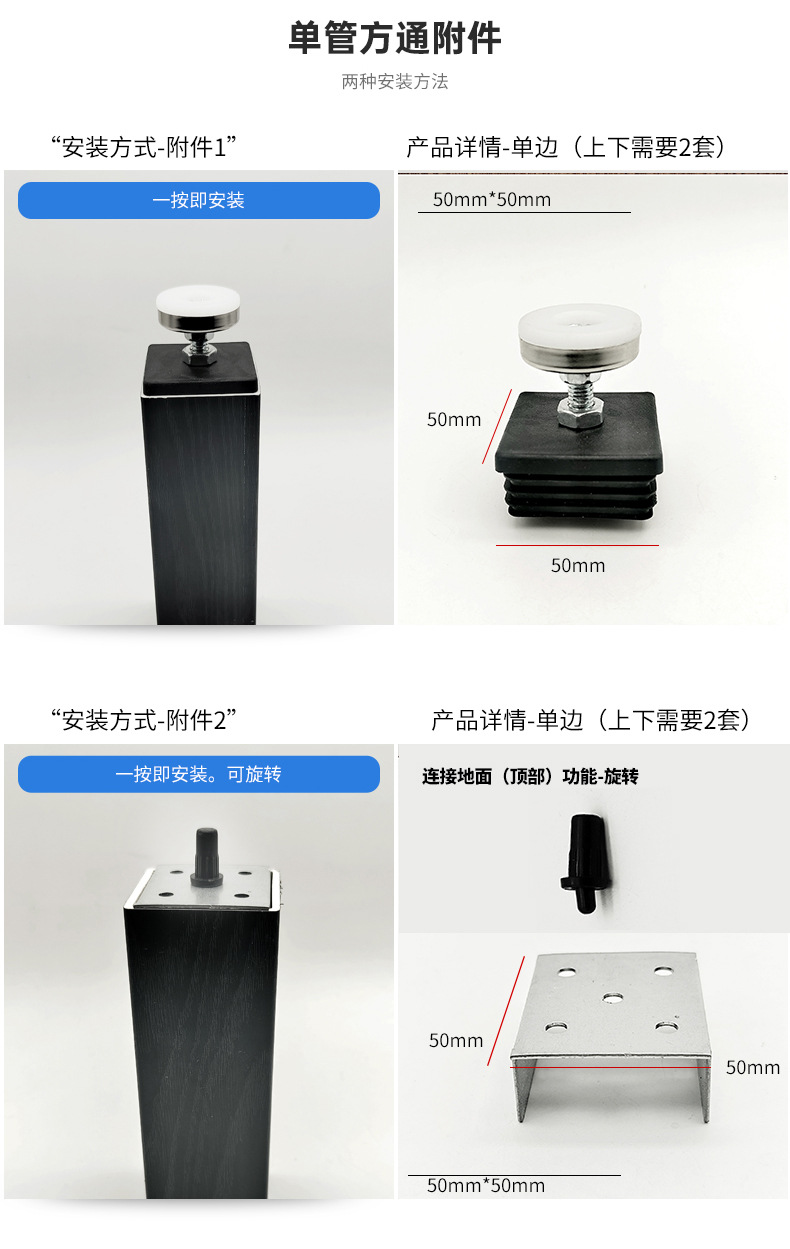 单管方通附件

两种安装方法

“安装方式-附件1”

一按即安装

产品详情-单边（上下需要2套）

50mm*50mm

50mm

50mm

“安装方式-附件2”

一按即安装。可旋转

产品详情-单边（上下需要2套）

连接地面（顶部）功能-旋转

50mm

50mm

50mm*50mm