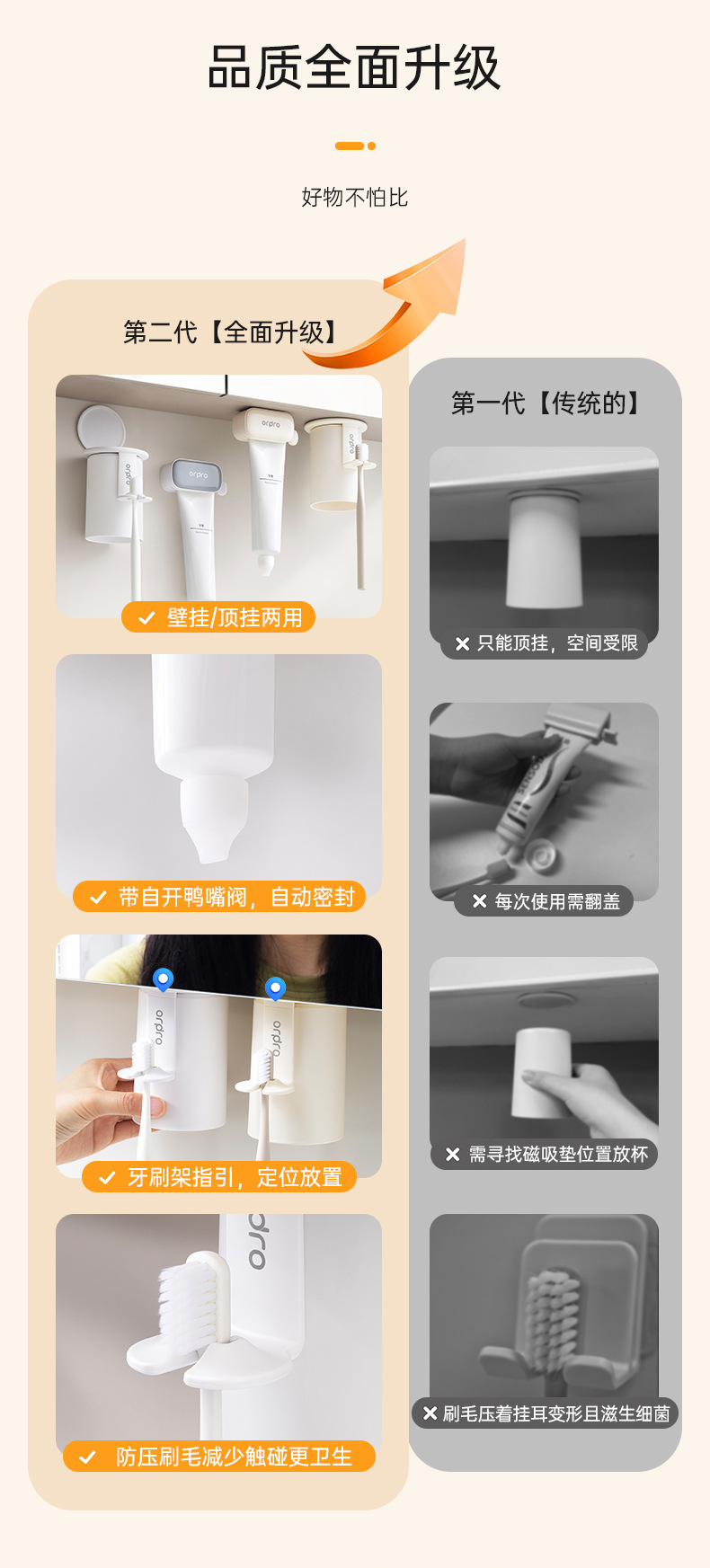 品质全面升级

好物不怕比

第二代【全面升级】

orpro

orpro

orpro

orpro

✓ 壁挂/顶挂两用

✓ 带自开鸭嘴阀，自动密封

orpro

orpro

✓ 牙刷架指引，定位放置

orpro

✓ 防压刷毛减少触碰更卫生

第一代【传统的】

✕ 只能顶挂，空间受限

✕ 每次使用需翻盖

✕ 需寻找磁吸垫位置放杯

✕ 刷毛压着挂耳变形且滋生细菌