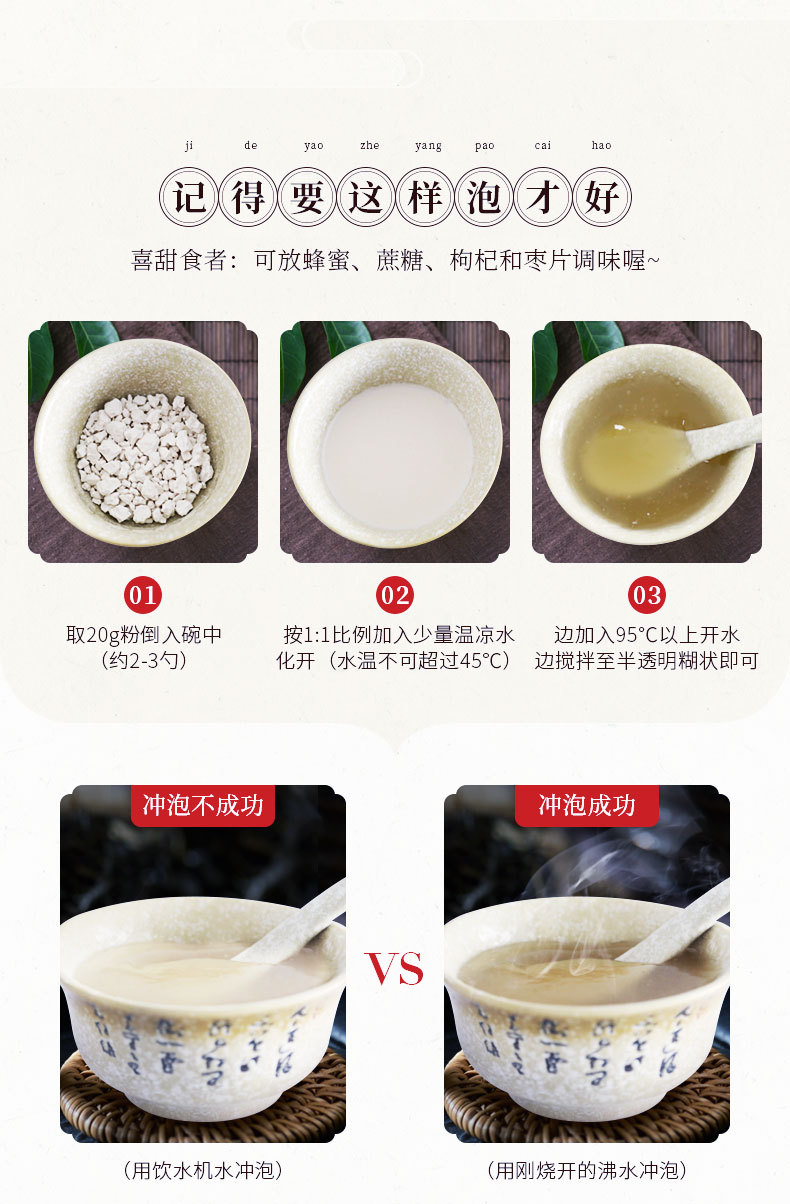 ji de yao zhe yang pao cai hao

记得要这样泡才好

喜甜食者：可放蜂蜜、蔗糖、枸杞和枣片调味喔~

01
取20g粉倒入碗中
（约2-3勺）

02
按1:1比例加入少量温凉水化开（水温不可超过45°C）

03
边加入95°C以上开水
边搅拌至半透明糊状即可

冲泡不成功

VS

冲泡成功

（用饮水机水冲泡）

（用刚烧开的沸水冲泡）