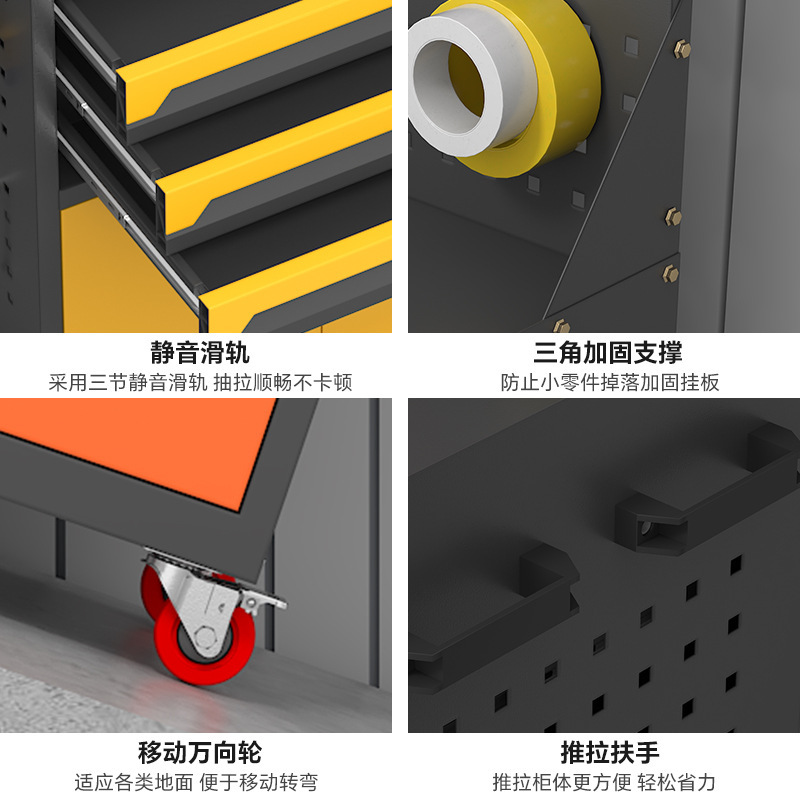 静音滑轨
采用三节静音滑轨 抽拉顺畅不卡顿

三角加固支撑
防止小零件掉落加固挂板

移动万向轮
适应各类地面 便于移动转弯

推拉扶手
推拉柜体更方便 轻松省力