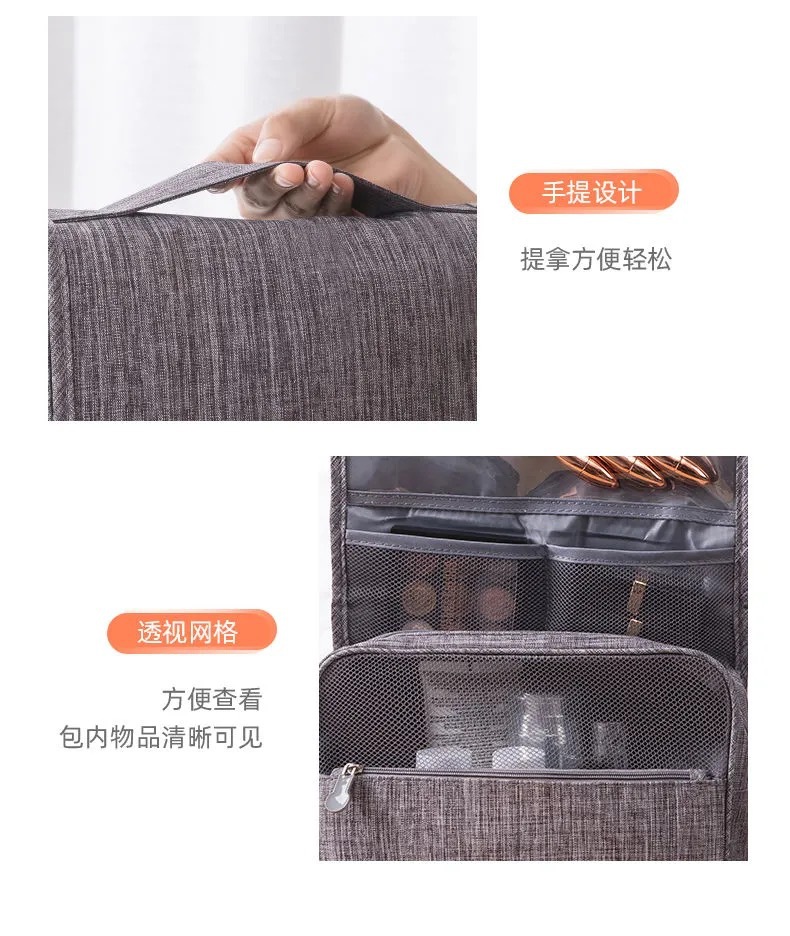 手提设计

提拿方便轻松

透视网格

方便查看
包内物品清晰可见