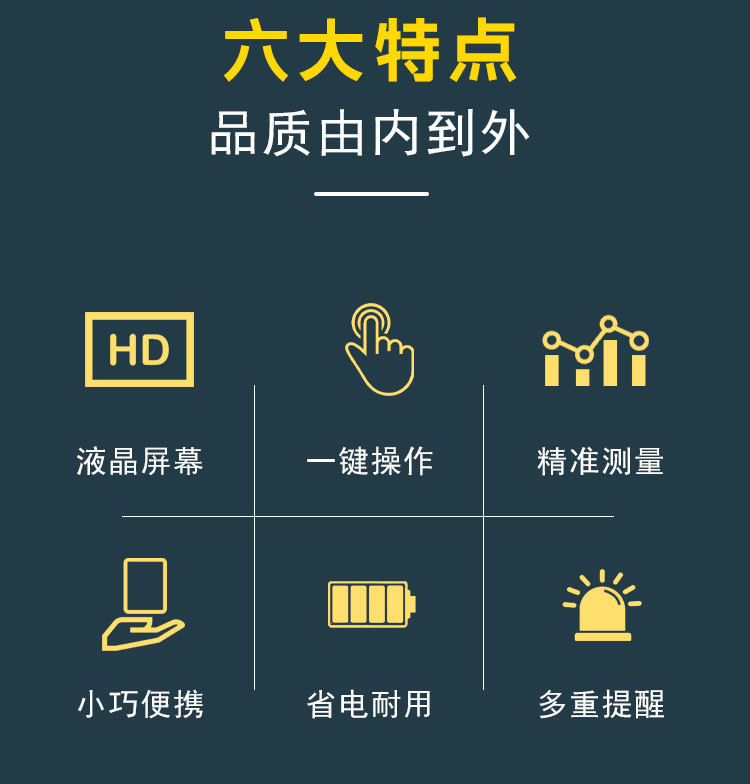 六大特点

品质由内到外

HD

液晶屏幕

一键操作

精准测量

小巧便携

省电耐用

多重提醒