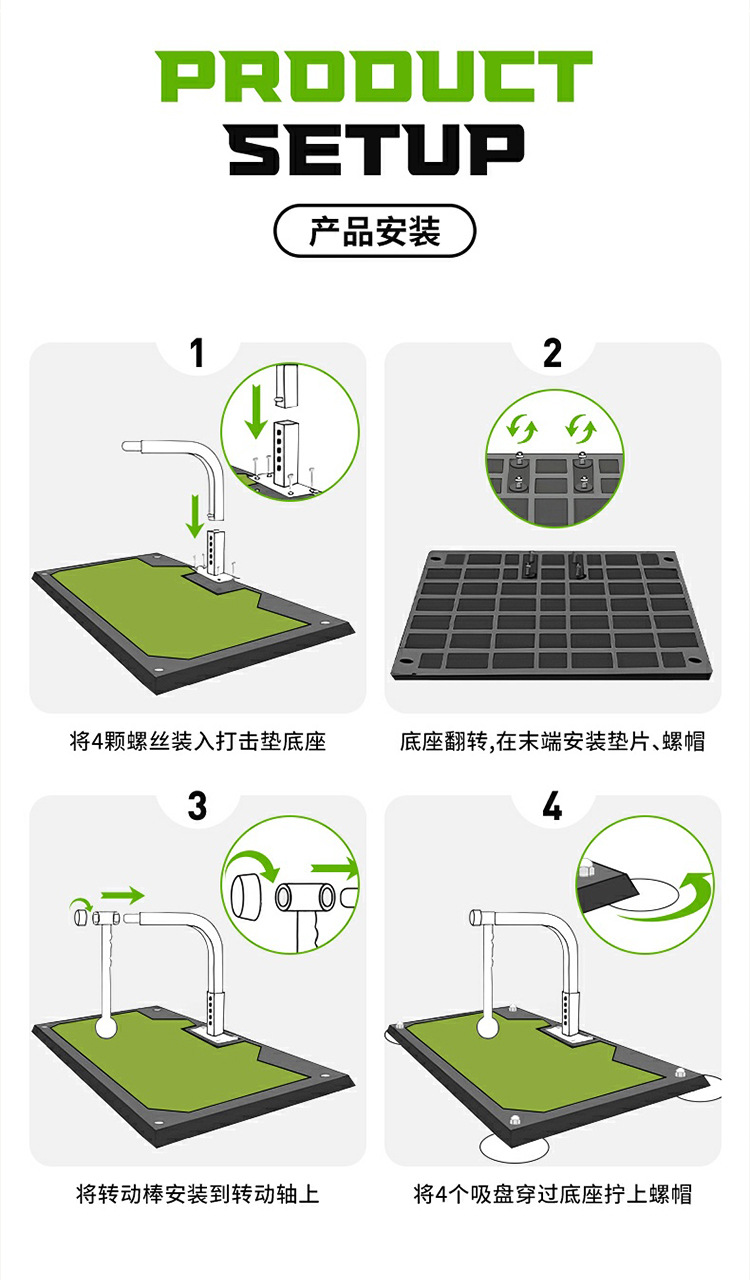 PRODUCT
SETUP

产品安装

1

将4颗螺丝装入打击垫底座

2

底座翻转,在末端安装垫片、螺帽

3

将转动棒安装到转动轴上

4

将4个吸盘穿过底座拧上螺帽