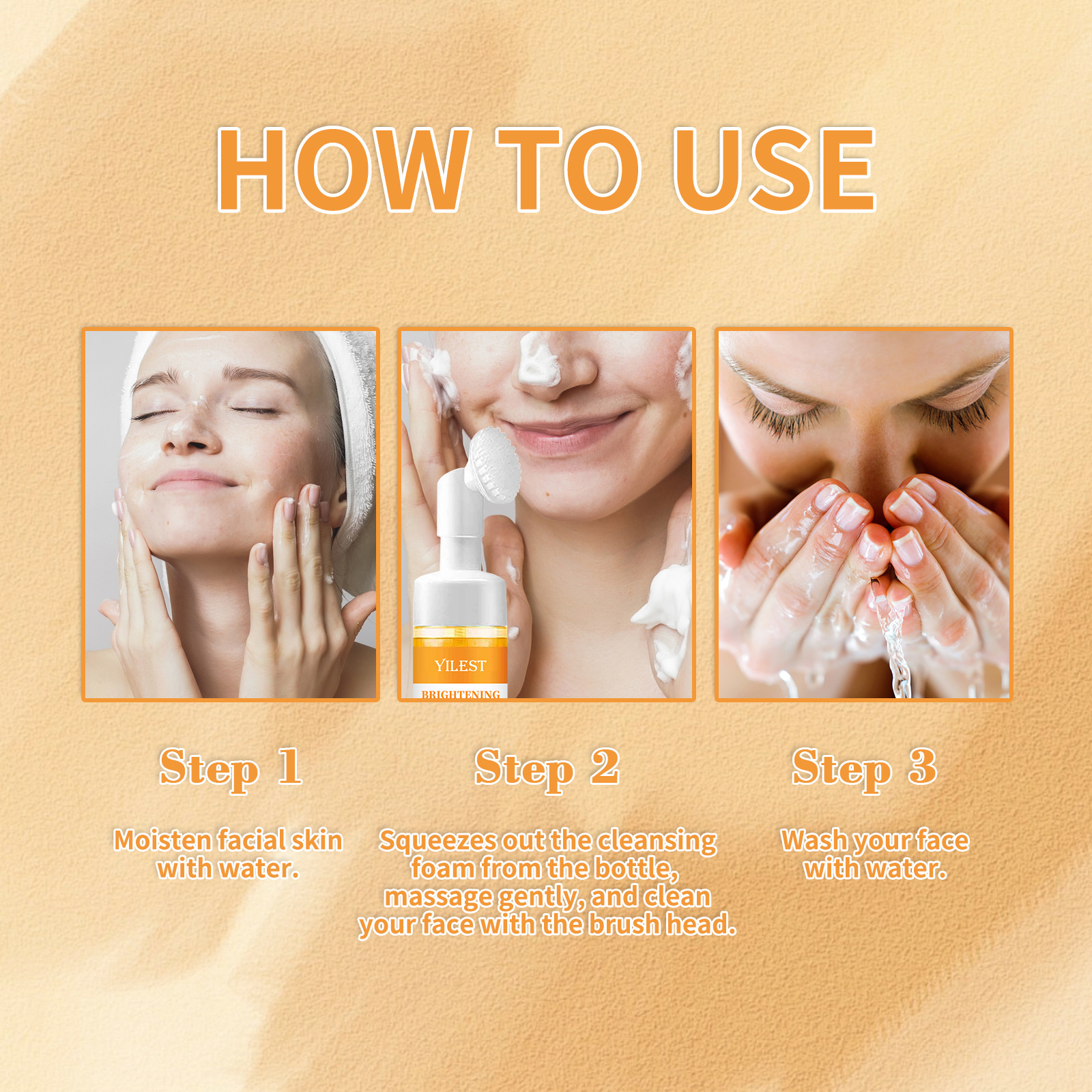 HOW TO USE

YILEST
BRIGHTENING

Step 1

Moisten facial skin with water.

Step 2

Squeezes out the cleansing foam from the bottle, massage gently, and clean your face with the brush head.

Step 3

Wash your face with water.