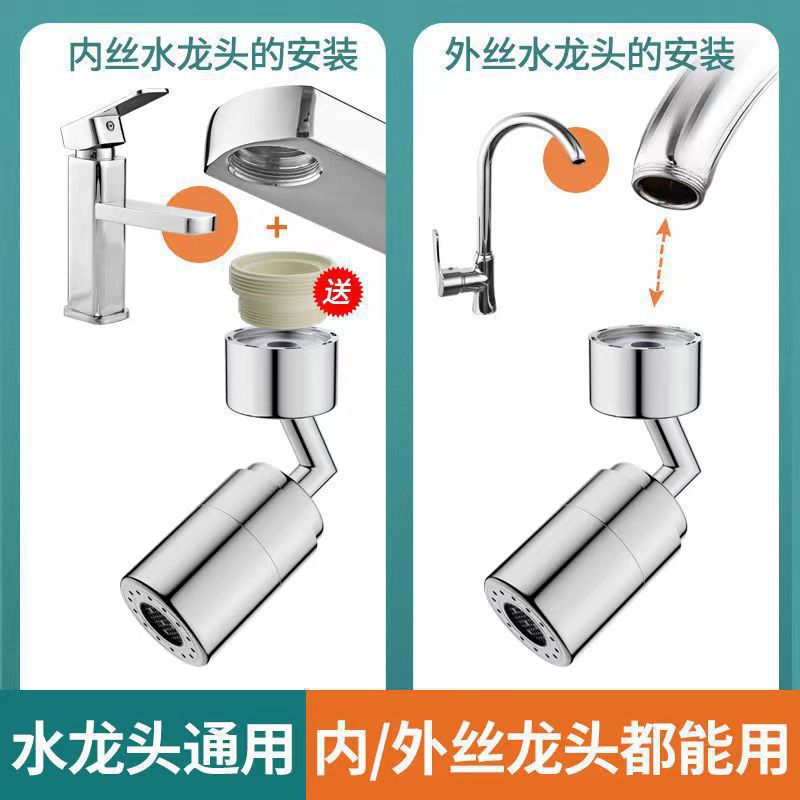 内丝水龙头的安装

+

送

外丝水龙头的安装

水龙头通用

内/外丝龙头都能用