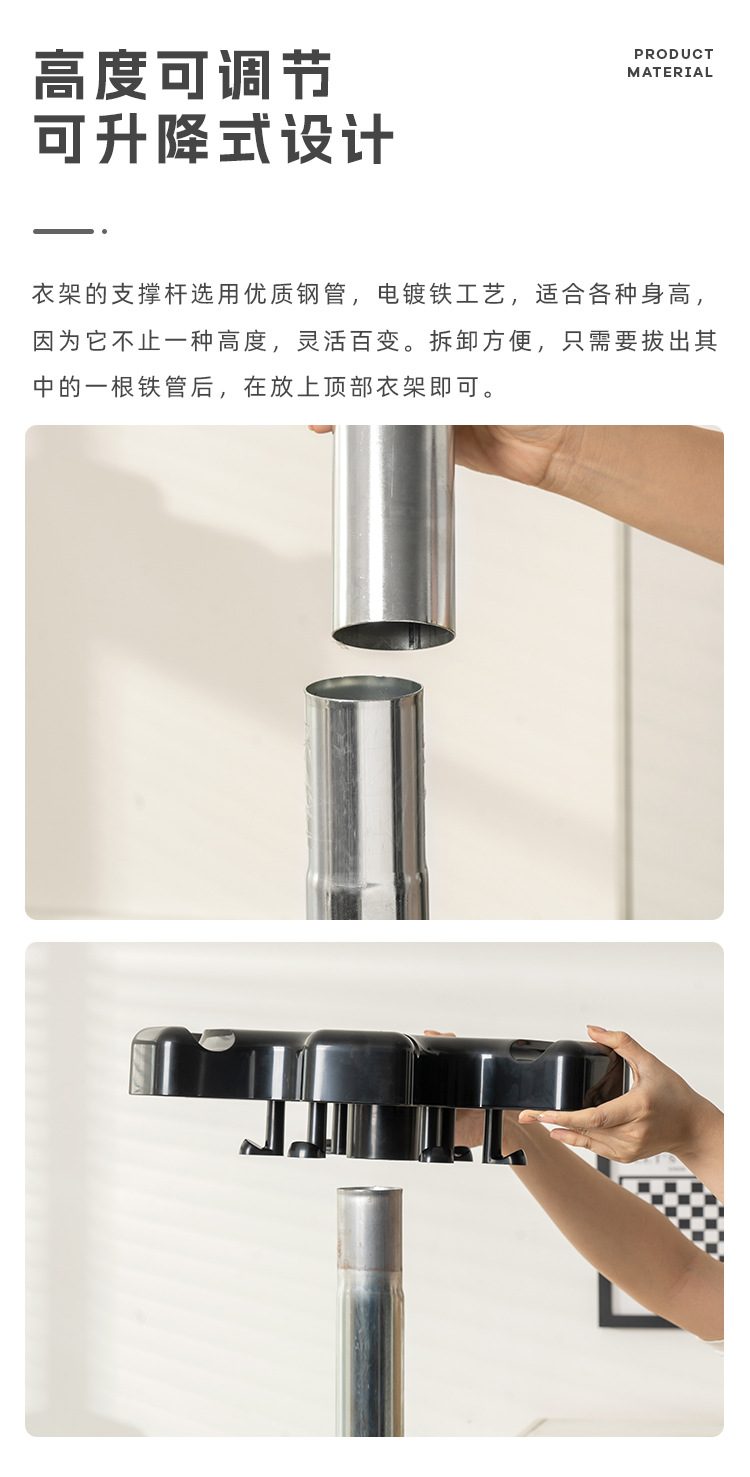 高度可调节
可升降式设计

PRODUCT
MATERIAL

衣架的支撑杆选用优质钢管，电镀铁工艺，适合各种身高，因为它不止一种高度，灵活百变。拆卸方便，只需要拔出其中的一根铁管后，在放上顶部衣架即可。