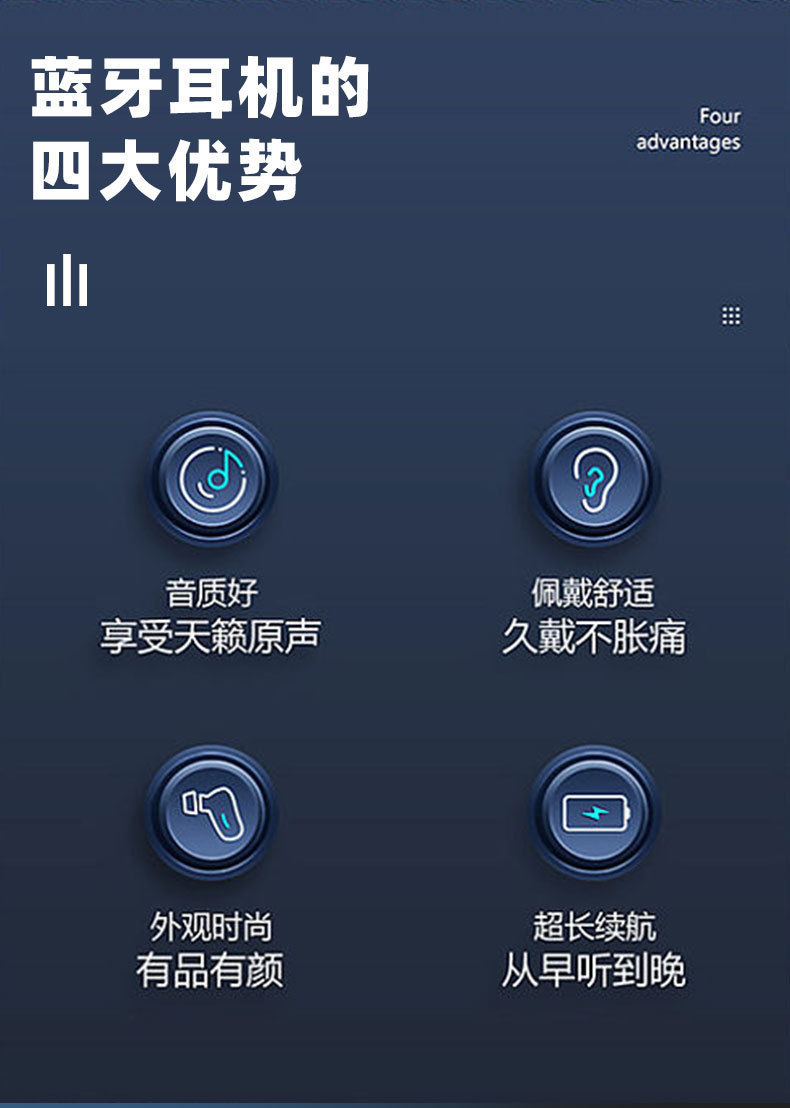 蓝牙耳机的
四大优势

Four
advantages

音质好
享受天籁原声

佩戴舒适
久戴不胀痛

外观时尚
有品有颜

超长续航
从早听到晚