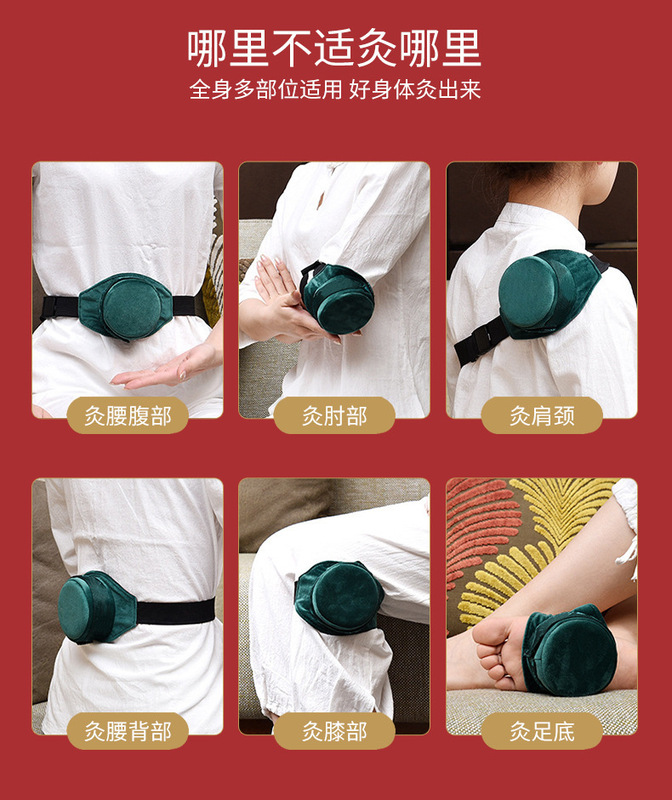 哪里不适灸哪里
全身多部位适用 好身体灸出来

灸腰腹部

灸肘部

灸肩颈

灸腰背部

灸膝部

灸足底