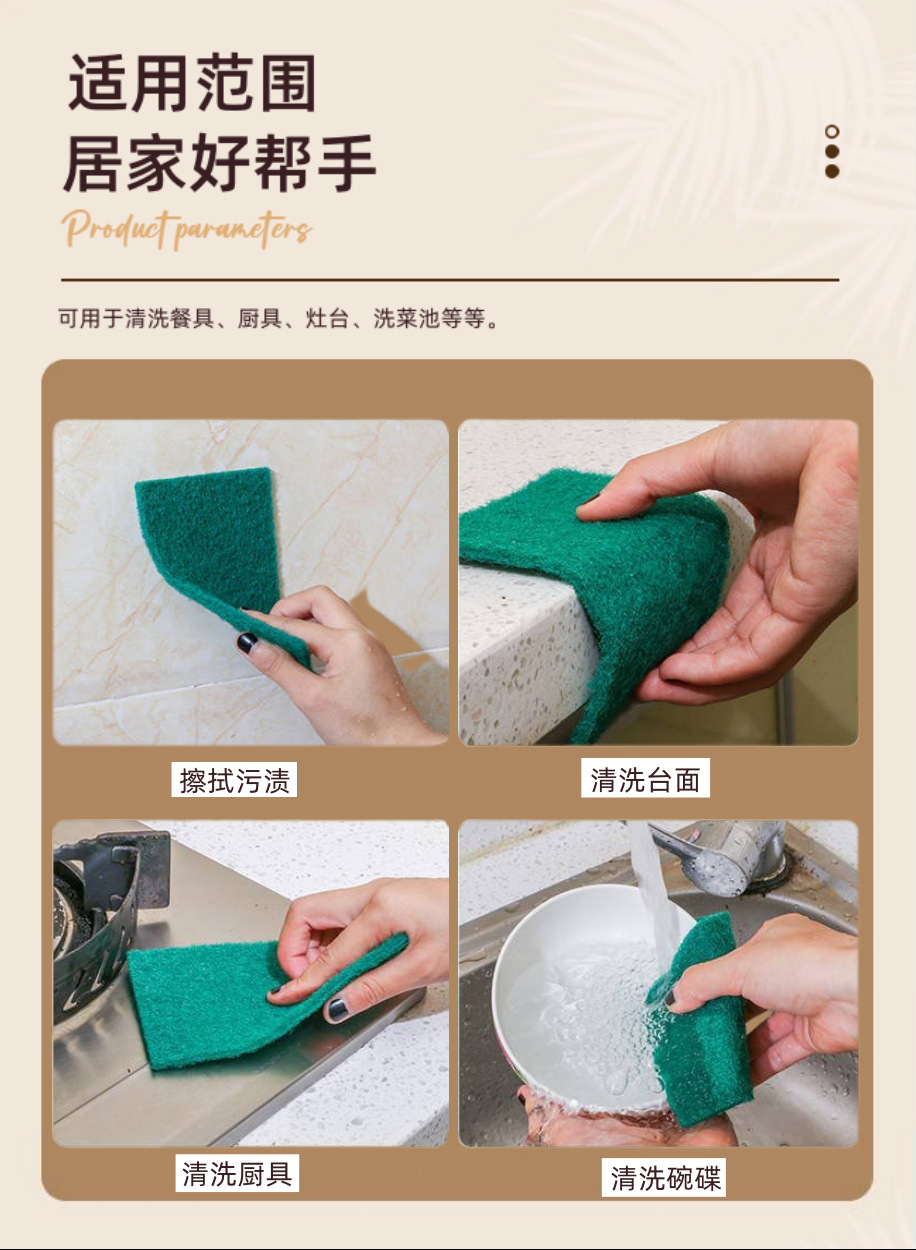 适用范围
居家好帮手
Product parameters

可用于清洗餐具、厨具、灶台、洗菜池等等。

擦拭污渍

清洗台面

清洗厨具

清洗碗碟