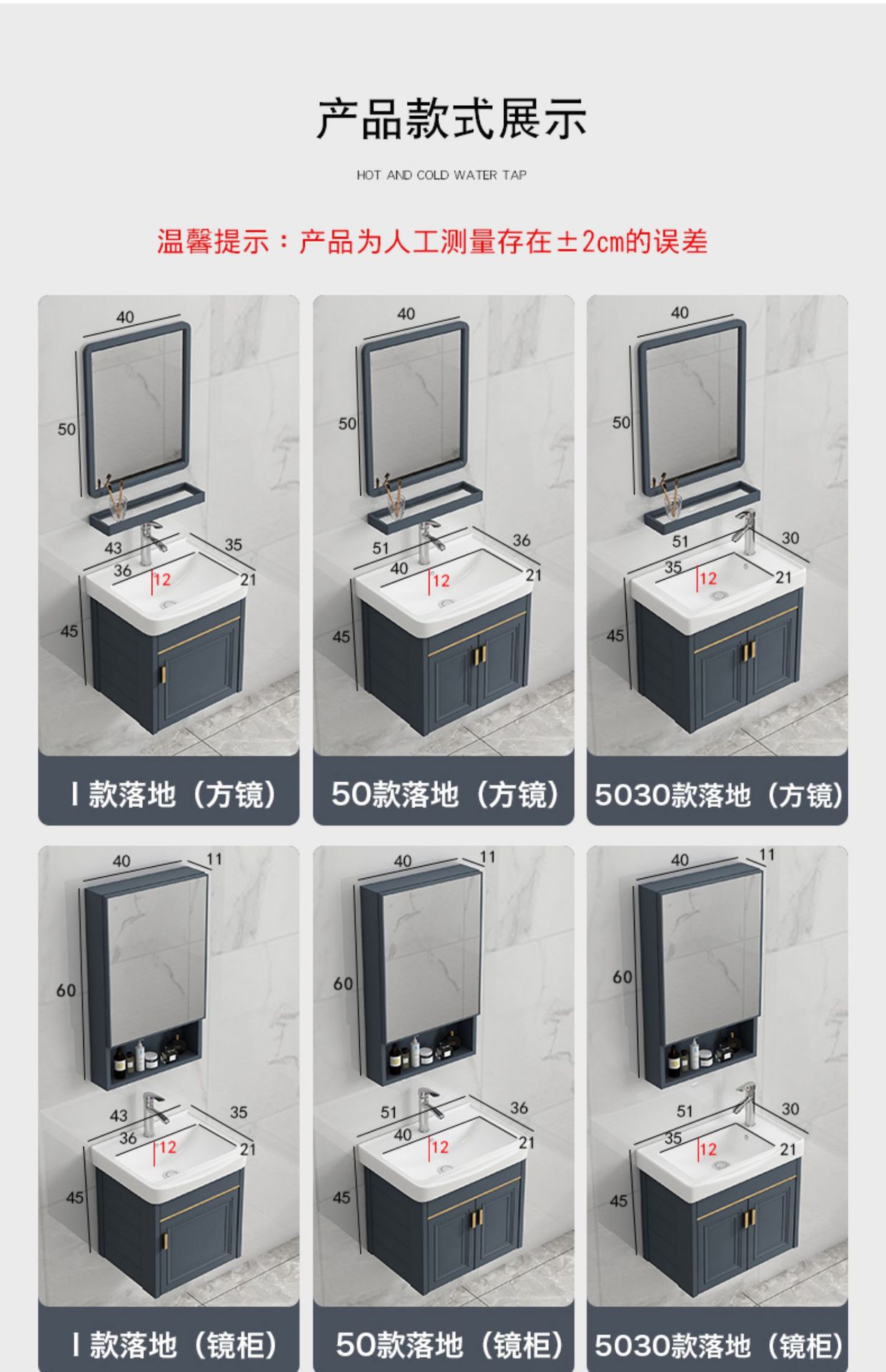 产品款式展示

HOT AND COLD WATER TAP

温馨提示：产品为人工测量存在±2cm的误差

40
50
43
35
36
12
21
45

I 款落地（方镜）

40
50
51
36
40
12
21
45

50款落地（方镜）

40
50
51
30
35
12
21
45

5030款落地（方镜）

40
11
60
43
35
36
12
21
45

I 款落地（镜柜）

40
11
60
51
36
40
12
21
45

50款落地（镜柜）

40
11
60
51
30
35
12
21
45

5030款落地（镜柜）