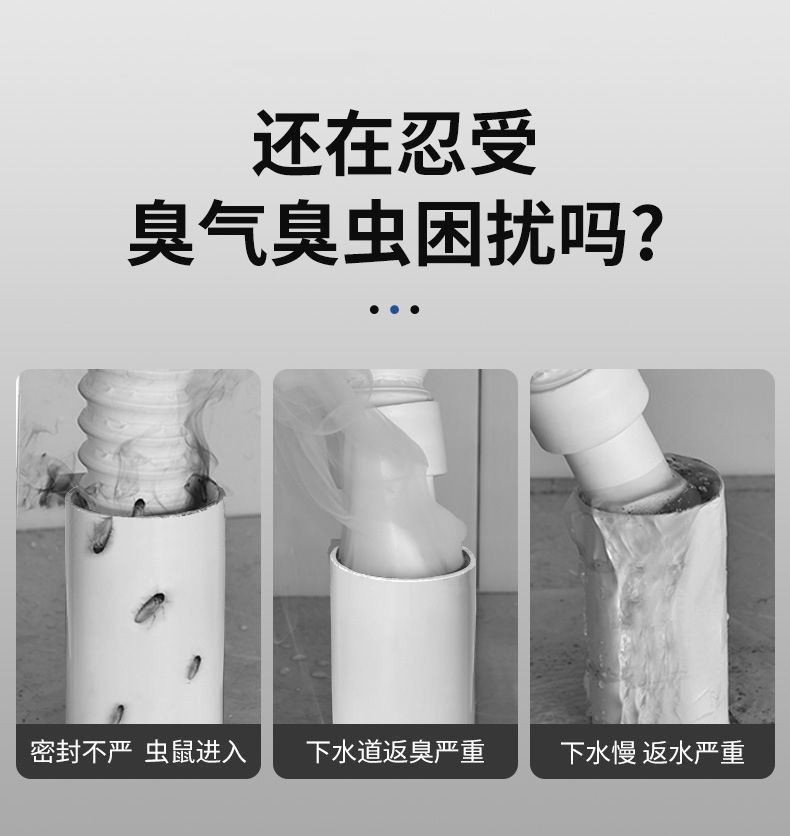 还在忍受
臭气臭虫困扰吗?

密封不严 虫鼠进入

下水道返臭严重

下水慢 返水严重