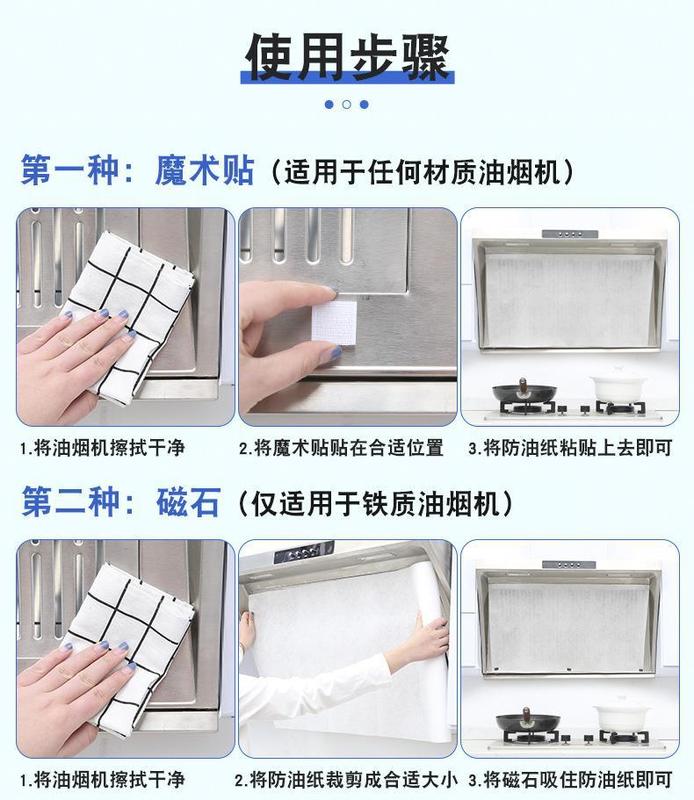 使用步骤

第一种：魔术贴（适用于任何材质油烟机）

1.将油烟机擦拭干净

2.将魔术贴贴在合适位置

3.将防油纸粘贴上去即可

第二种：磁石（仅适用于铁质油烟机）

1.将油烟机擦拭干净

2.将防油纸裁剪成合适大小

3.将磁石吸住防油纸即可