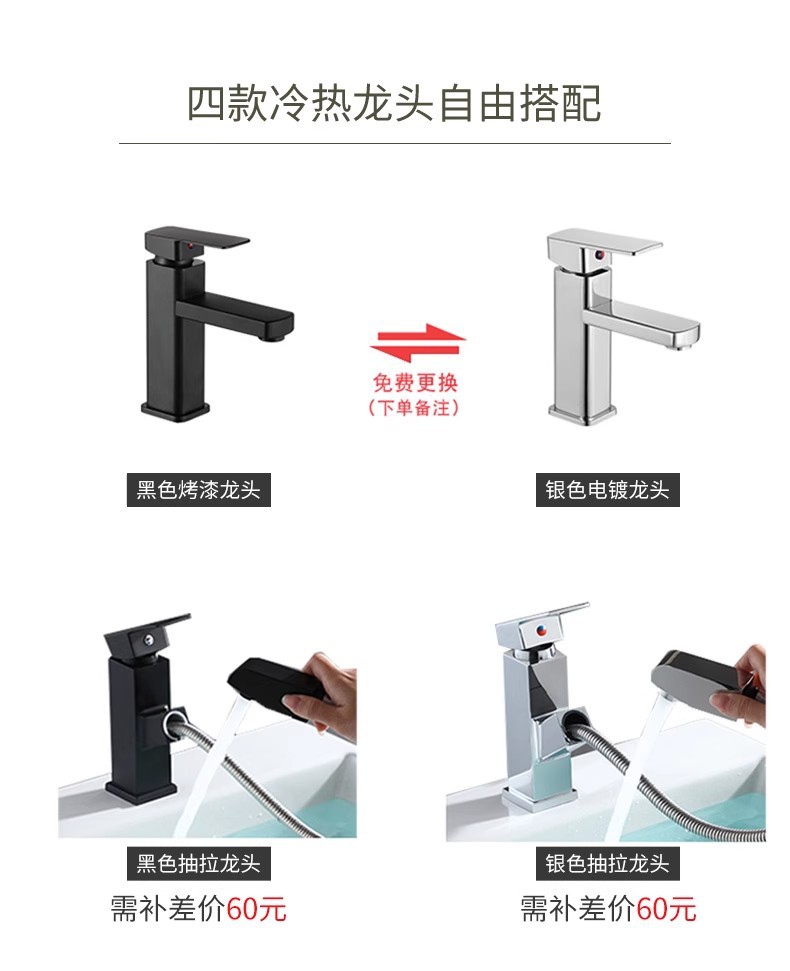 四款冷热龙头自由搭配

免费更换
（下单备注）

黑色烤漆龙头

银色电镀龙头

黑色抽拉龙头
需补差价60元

银色抽拉龙头
需补差价60元