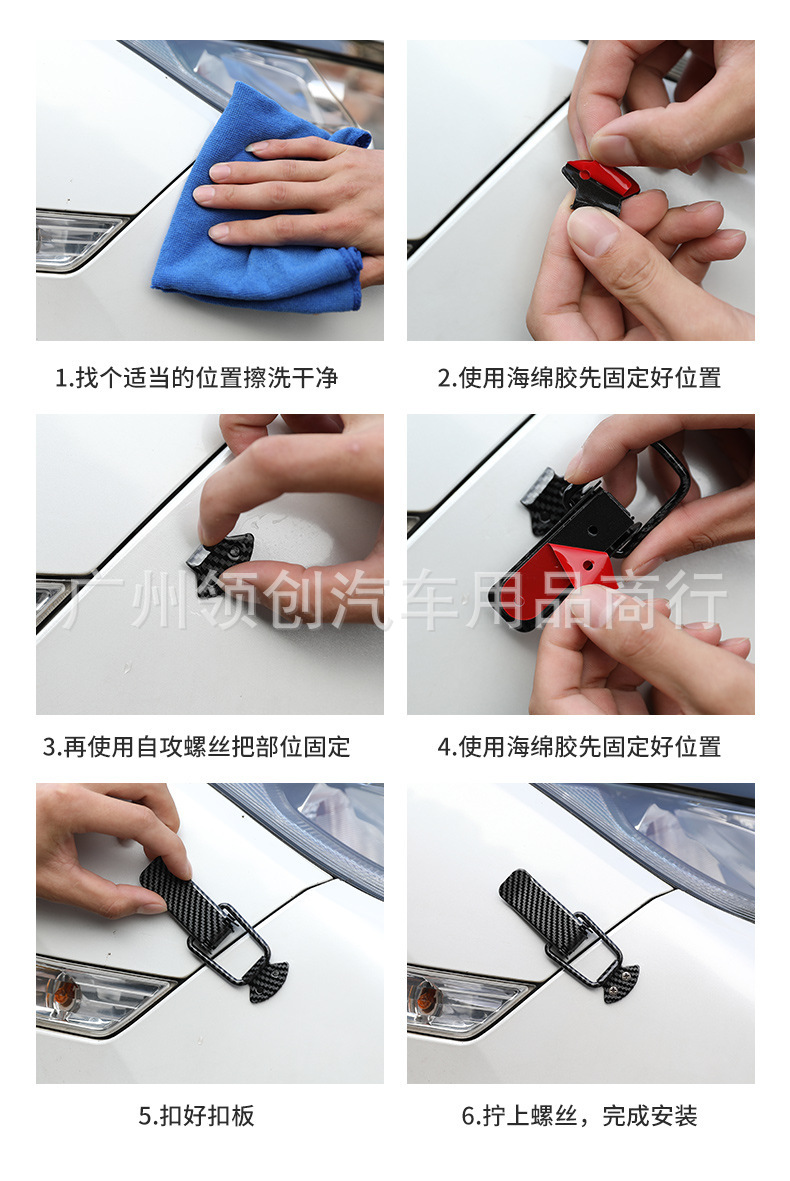 1.找个适当的位置擦洗干净

2.使用海绵胶先固定好位置

广州领创汽车用品商行

3.再使用自攻螺丝把部位固定

4.使用海绵胶先固定好位置

5.扣好扣板

6.拧上螺丝，完成安装