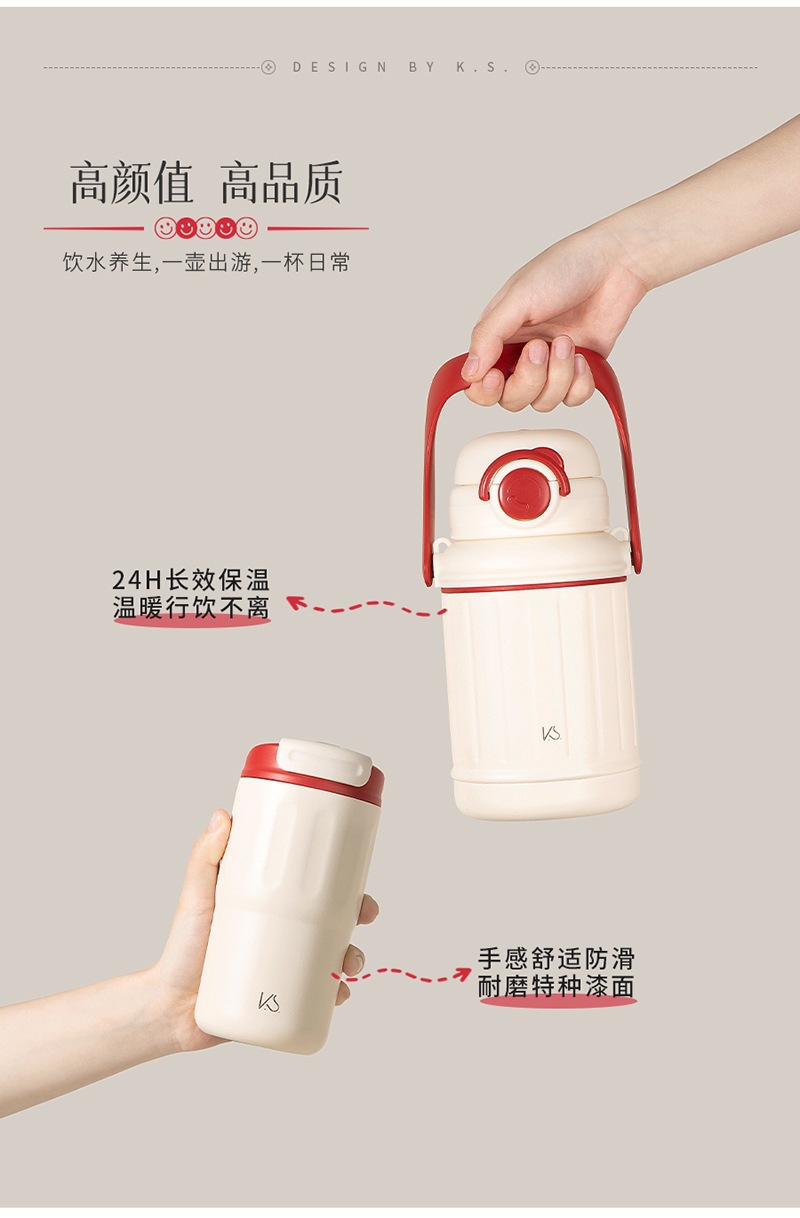 DESIGN BY K.S.

高颜值 高品质

饮水养生,一壶出游,一杯日常

24H长效保温
温暖行饮不离

KS

手感舒适防滑
耐磨特种漆面

KS