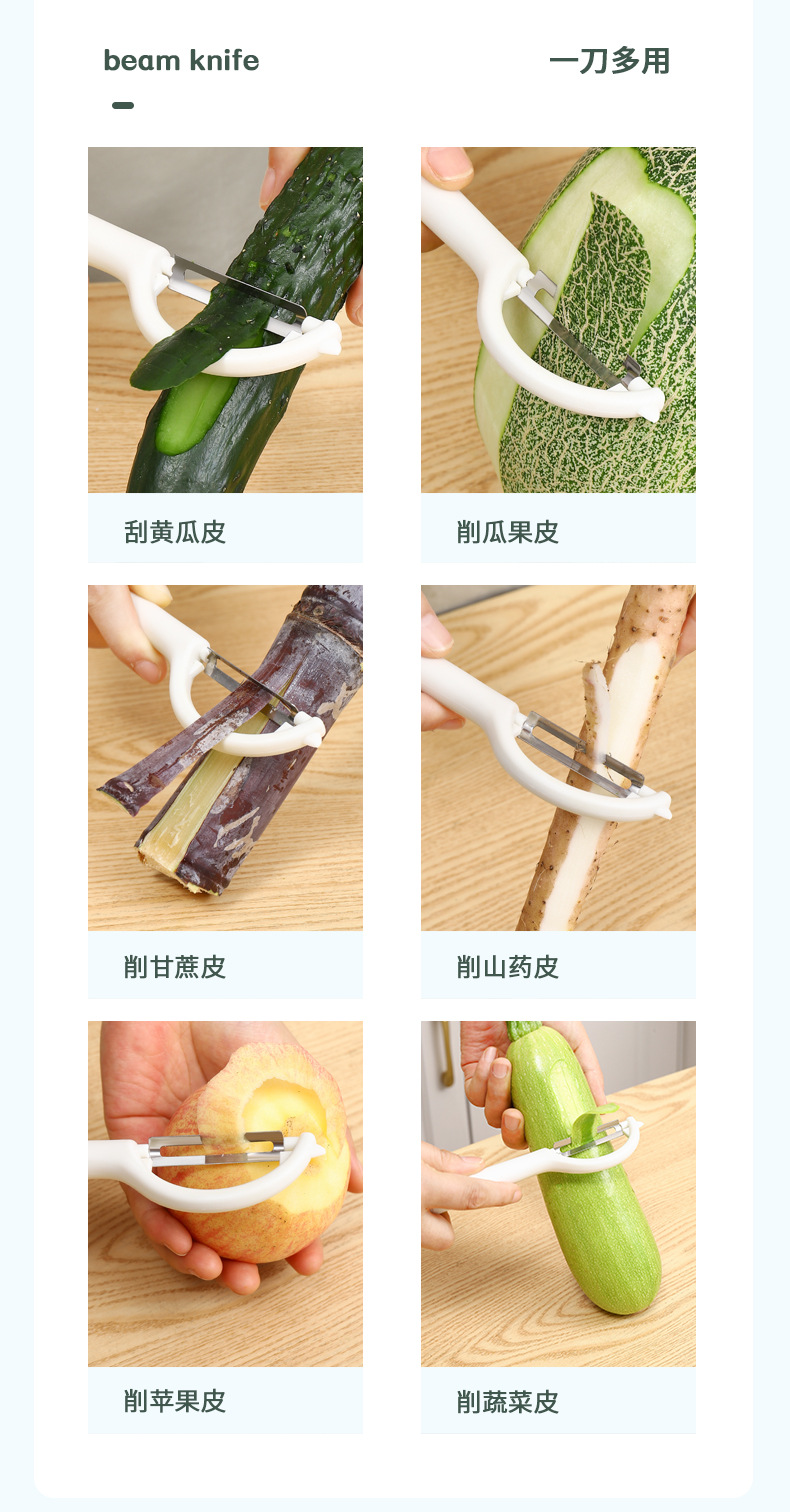 beam knife

一刀多用

刮黄瓜皮

削瓜果皮

削甘蔗皮

削山药皮

削苹果皮

削蔬菜皮