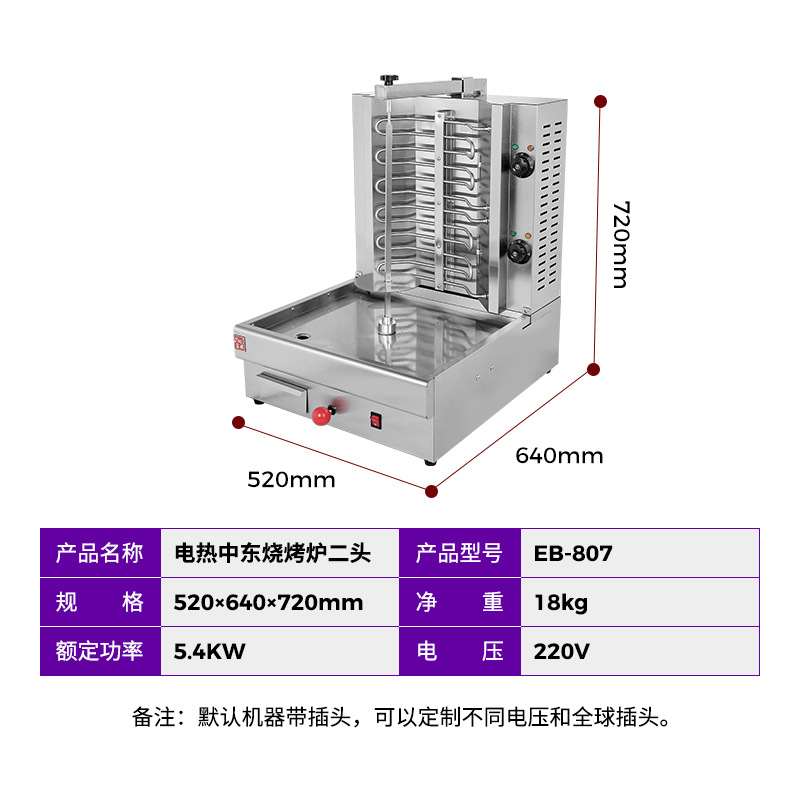 720mm

640mm

520mm

| 产品名称 | 电热中东烧烤炉二头 | 产品型号 | EB-807 |
|---|---|---|---|
| 规　　格 | 520×640×720mm | 净　　重 | 18kg |
| 额定功率 | 5.4KW | 电　　压 | 220V |

备注：默认机器带插头，可以定制不同电压和全球插头。