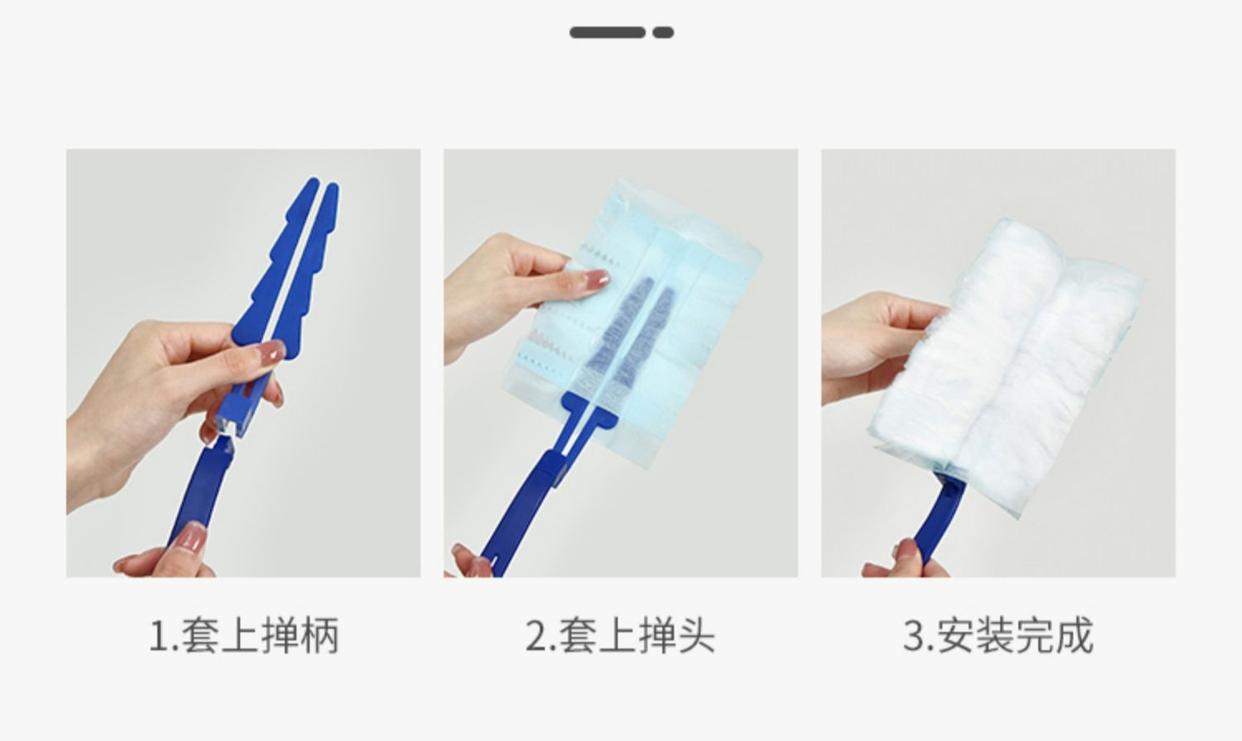 1.套上掸柄

2.套上掸头

3.安装完成