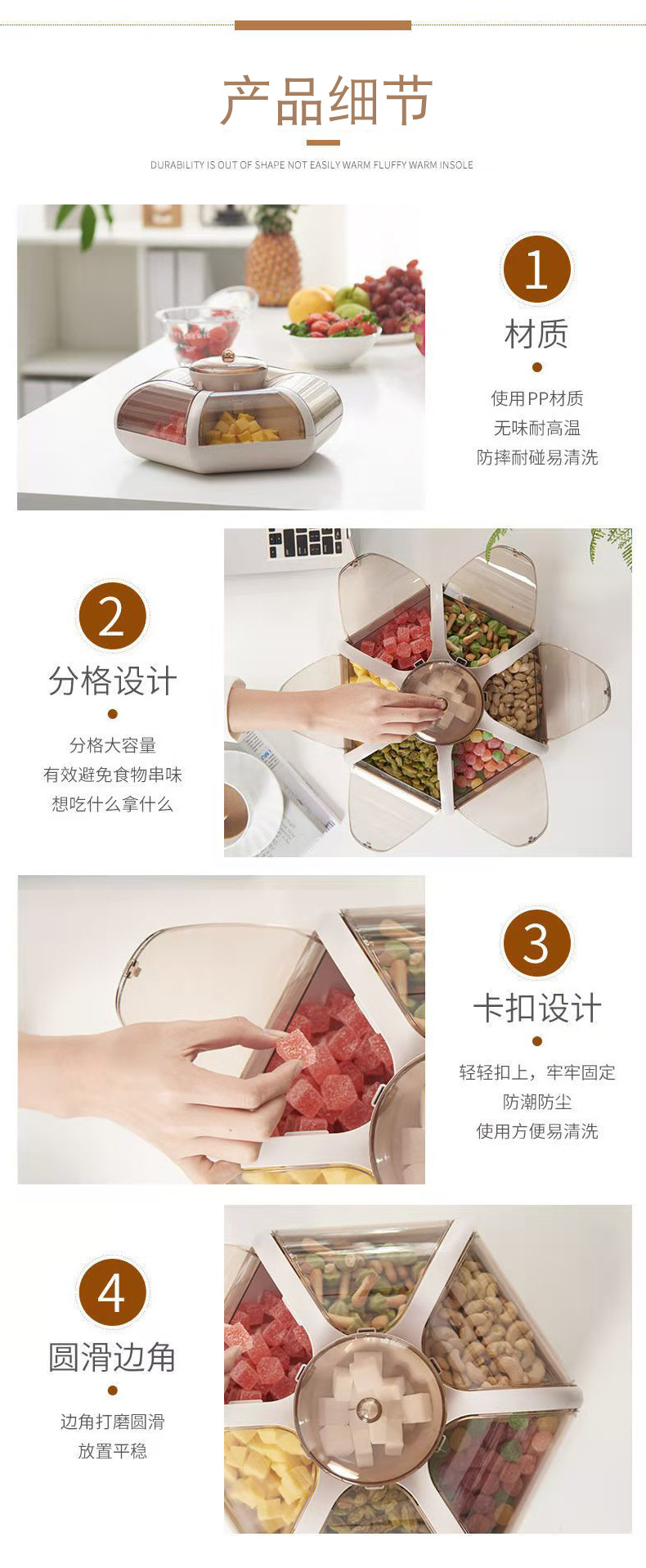 产品细节

DURABILITY IS OUT OF SHAPE NOT EASILY WARM FLUFFY WARM INSOLE

1

材质

使用PP材质
无味耐高温
防摔耐碰易清洗

2

分格设计

分格大容量
有效避免食物串味
想吃什么拿什么

3

卡扣设计

轻轻扣上，牢牢固定
防潮防尘
使用方便易清洗

4

圆滑边角

边角打磨圆滑
放置平稳