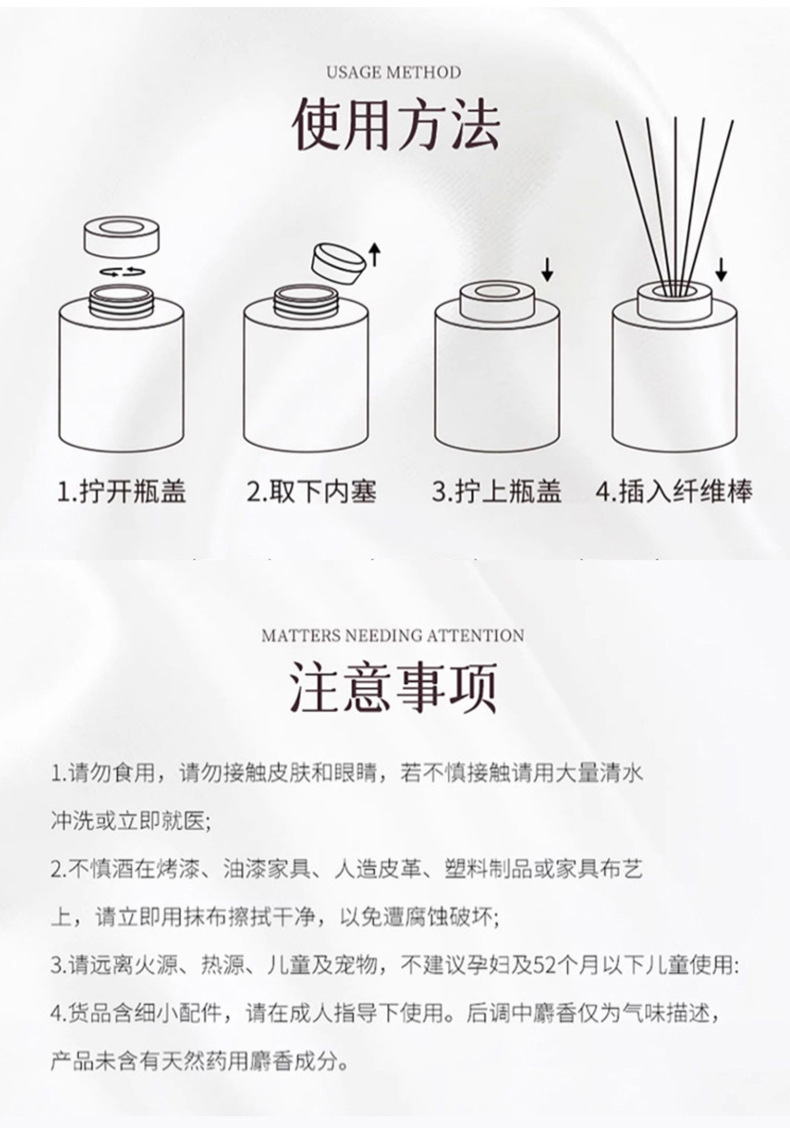 USAGE METHOD

使用方法

1.拧开瓶盖

2.取下内塞

3.拧上瓶盖

4.插入纤维棒

MATTERS NEEDING ATTENTION

注意事项

1.请勿食用，请勿接触皮肤和眼睛，若不慎接触请用大量清水冲洗或立即就医;

2.不慎洒在烤漆、油漆家具、人造皮革、塑料制品或家具布艺上，请立即用抹布擦拭干净，以免遭腐蚀破坏;

3.请远离火源、热源、儿童及宠物，不建议孕妇及52个月以下儿童使用:

4.货品含细小配件，请在成人指导下使用。后调中麝香仅为气味描述，产品未含有天然药用麝香成分。