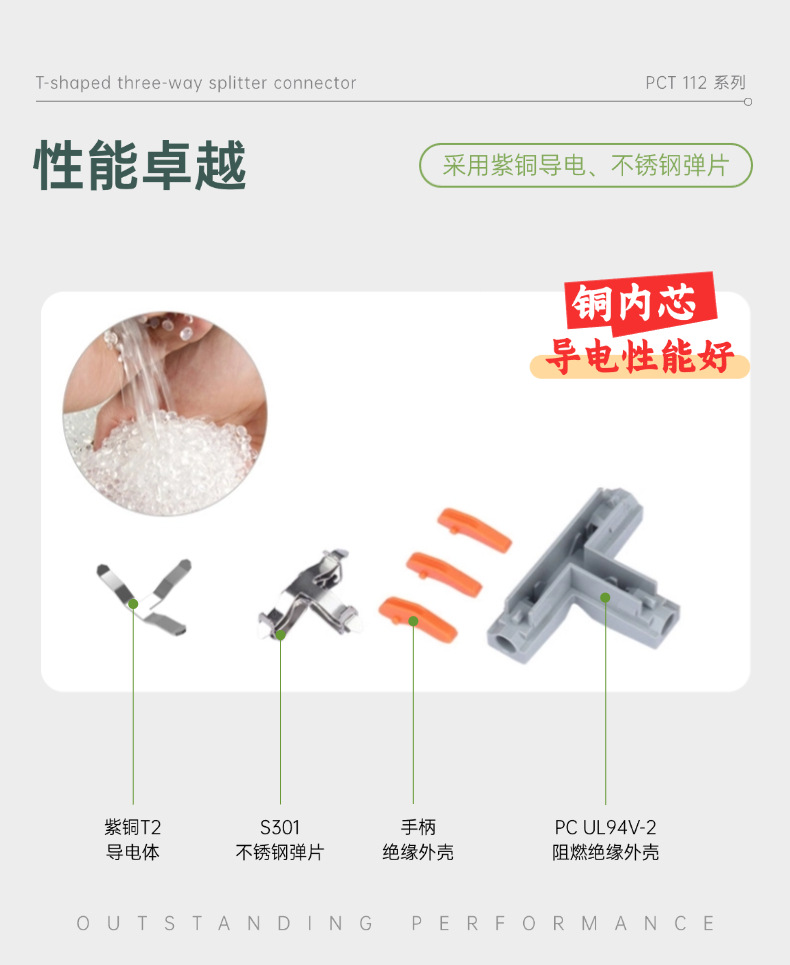 T-shaped three-way splitter connector

PCT 112 系列

性能卓越

采用紫铜导电、不锈钢弹片

铜内芯

导电性能好

紫铜T2
导电体

S301
不锈钢弹片

手柄
绝缘外壳

PC UL94V-2
阻燃绝缘外壳

OUTSTANDING PERFORMANCE