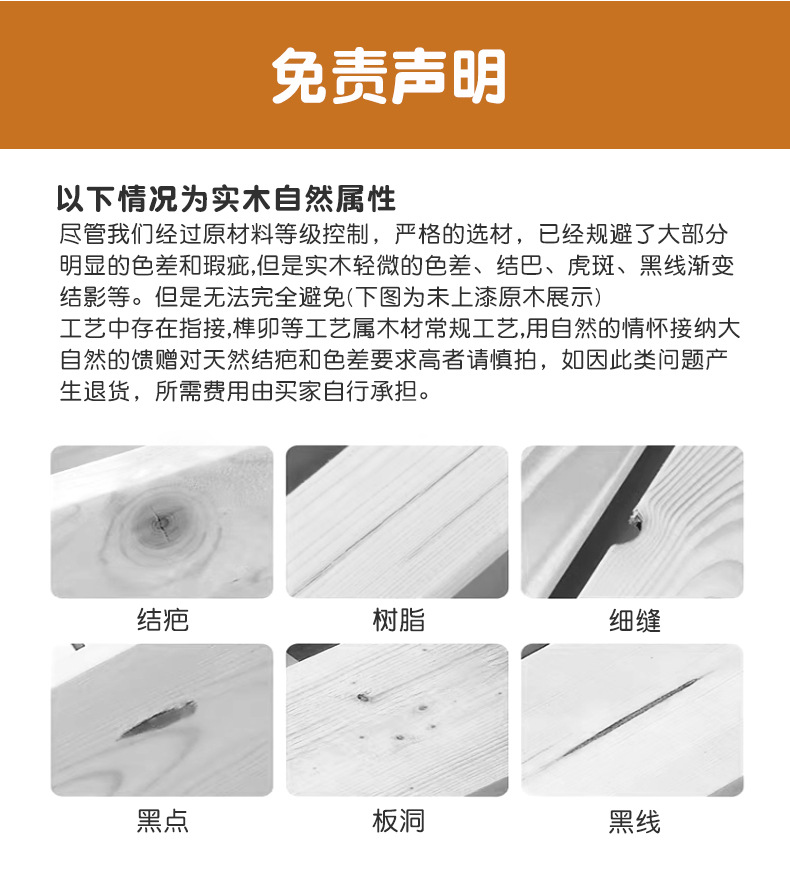 免责声明

以下情况为实木自然属性
尽管我们经过原材料等级控制，严格的选材，已经规避了大部分明显的色差和瑕疵,但是实木轻微的色差、结巴、虎斑、黑线渐变结影等。但是无法完全避免(下图为未上漆原木展示)
工艺中存在指接,榫卯等工艺属木材常规工艺,用自然的情怀接纳大自然的馈赠对天然结疤和色差要求高者请慎拍，如因此类问题产生退货，所需费用由买家自行承担。

结疤
树脂
细缝
黑点
板洞
黑线