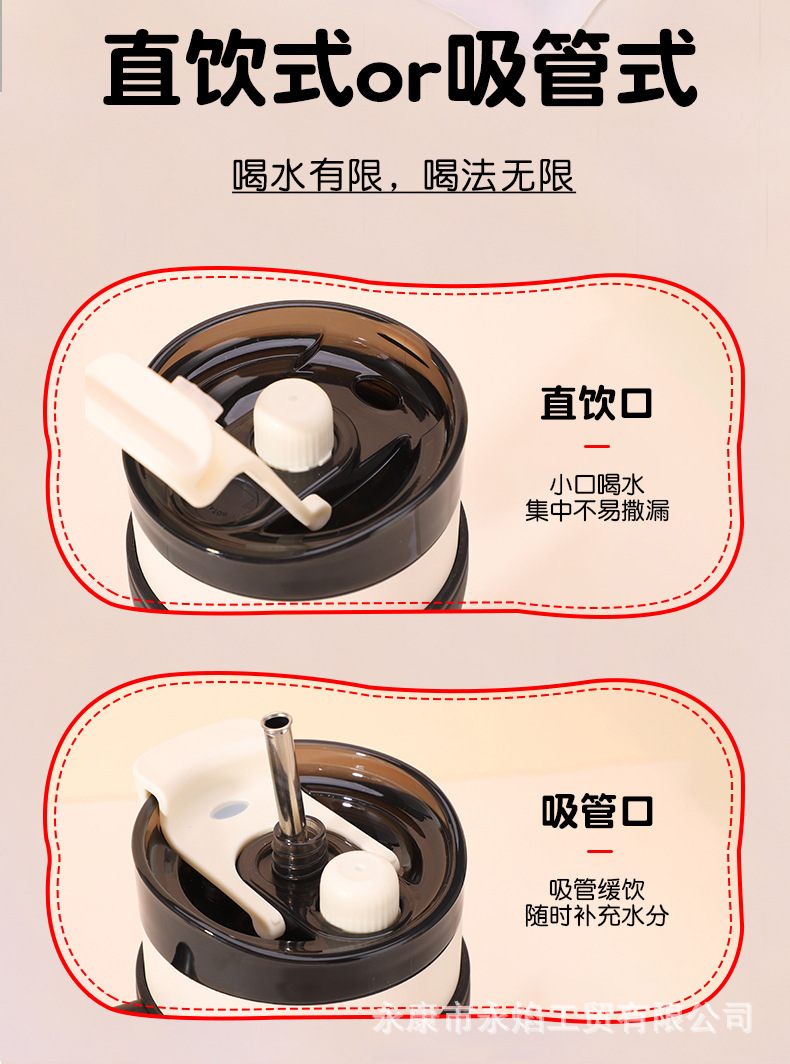 直饮式or吸管式

喝水有限，喝法无限

直饮口

小口喝水
集中不易撒漏

吸管口

吸管缓饮
随时补充水分

永康市永焰工贸有限公司