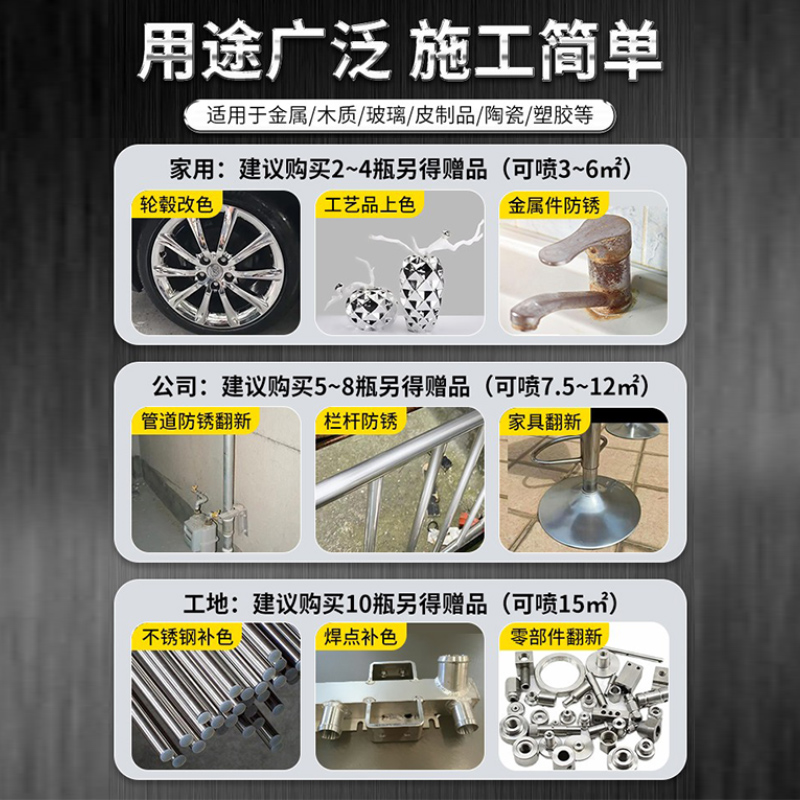 用途广泛 施工简单

适用于金属/木质/玻璃/皮制品/陶瓷/塑胶等

家用：建议购买2~4瓶另得赠品（可喷3~6㎡）

轮毂改色

工艺品上色

金属件防锈

公司：建议购买5~8瓶另得赠品（可喷7.5~12㎡）

管道防锈翻新

栏杆防锈

家具翻新

工地：建议购买10瓶另得赠品（可喷15㎡）

不锈钢补色

焊点补色

零部件翻新