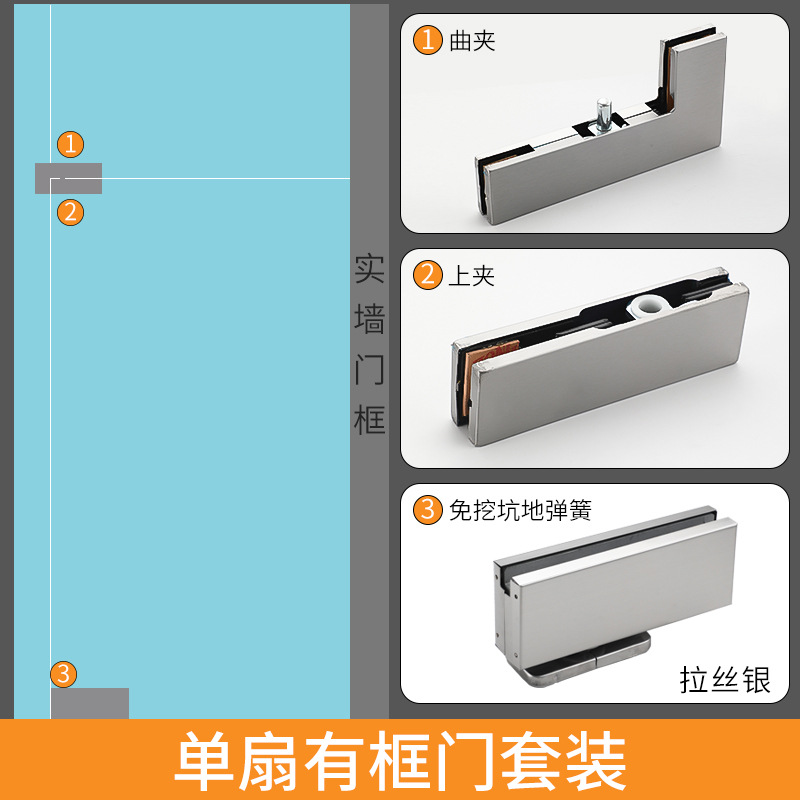 1

2

3

实墙门框

1 曲夹

2 上夹

3 免挖坑地弹簧

拉丝银

单扇有框门套装