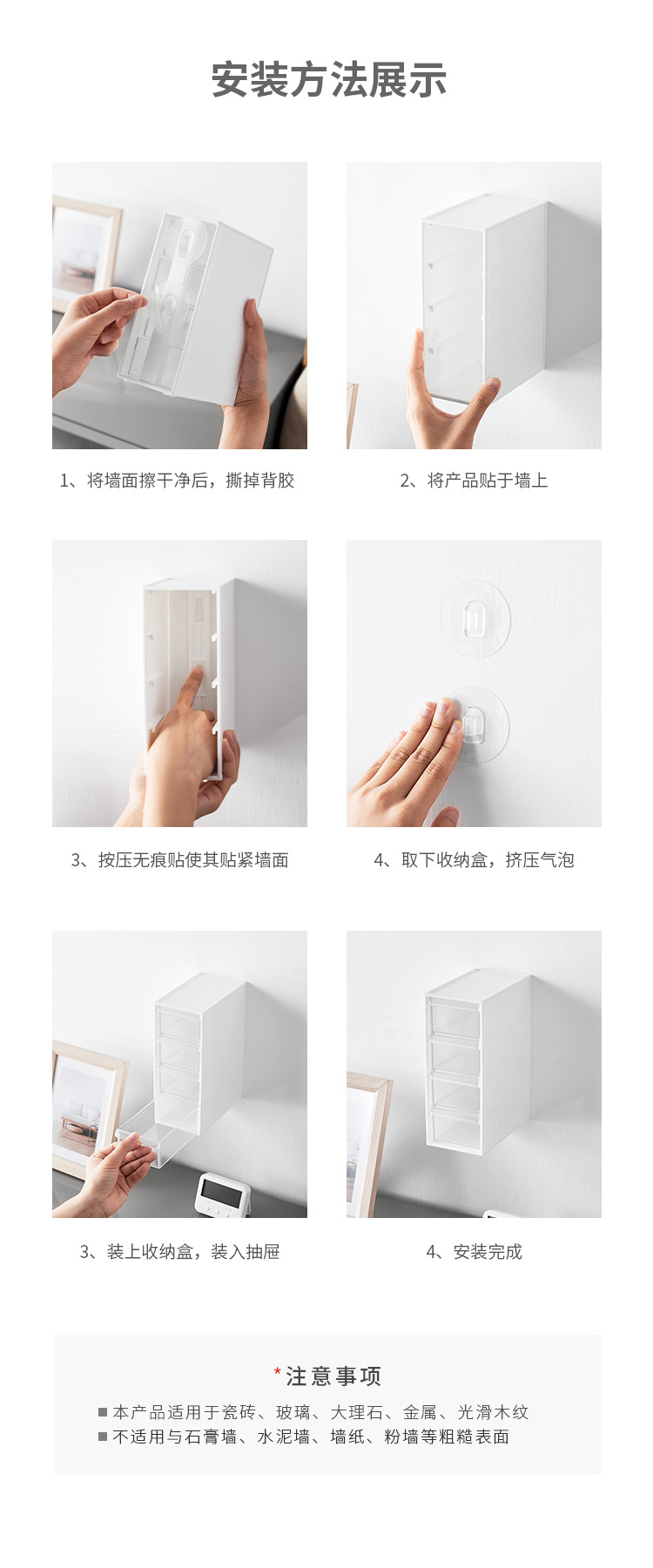 安装方法展示

1、将墙面擦干净后，撕掉背胶

2、将产品贴于墙上

3、按压无痕贴使其贴紧墙面

4、取下收纳盒，挤压气泡

3、装上收纳盒，装入抽屉

4、安装完成

*注意事项

■ 本产品适用于瓷砖、玻璃、大理石、金属、光滑木纹
■ 不适用与石膏墙、水泥墙、墙纸、粉墙等粗糙表面